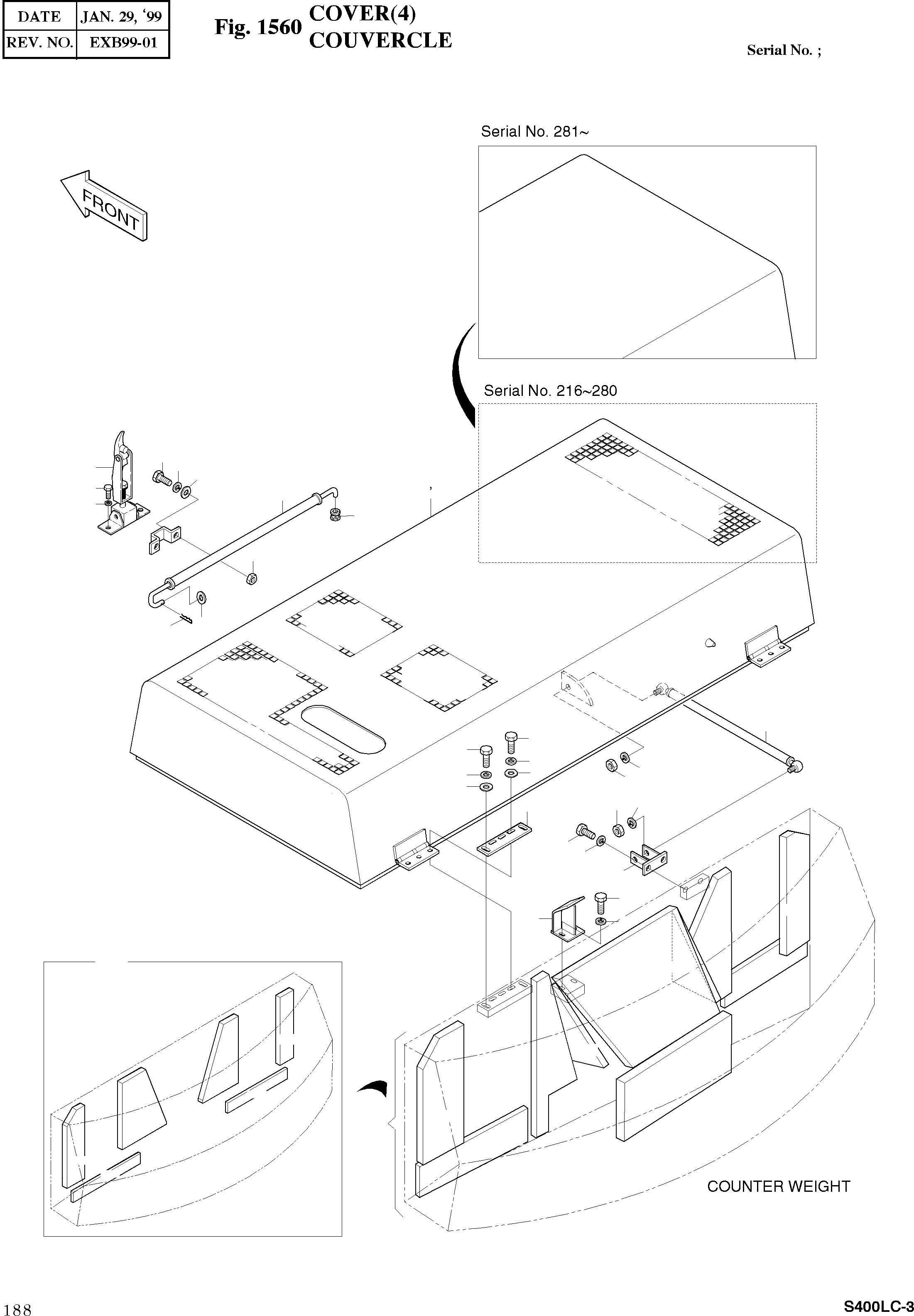 | DATE | JAN. 29, '99 |
|---|---|
| REV. NO. | EXB99-01 |

Fig. 1560 COVER(4)
COUVERCLE

Serial No. ;

Serial No. 281~

FRONT

Serial No. 216~280

COUNTER WEIGHT

188

S400LC-3