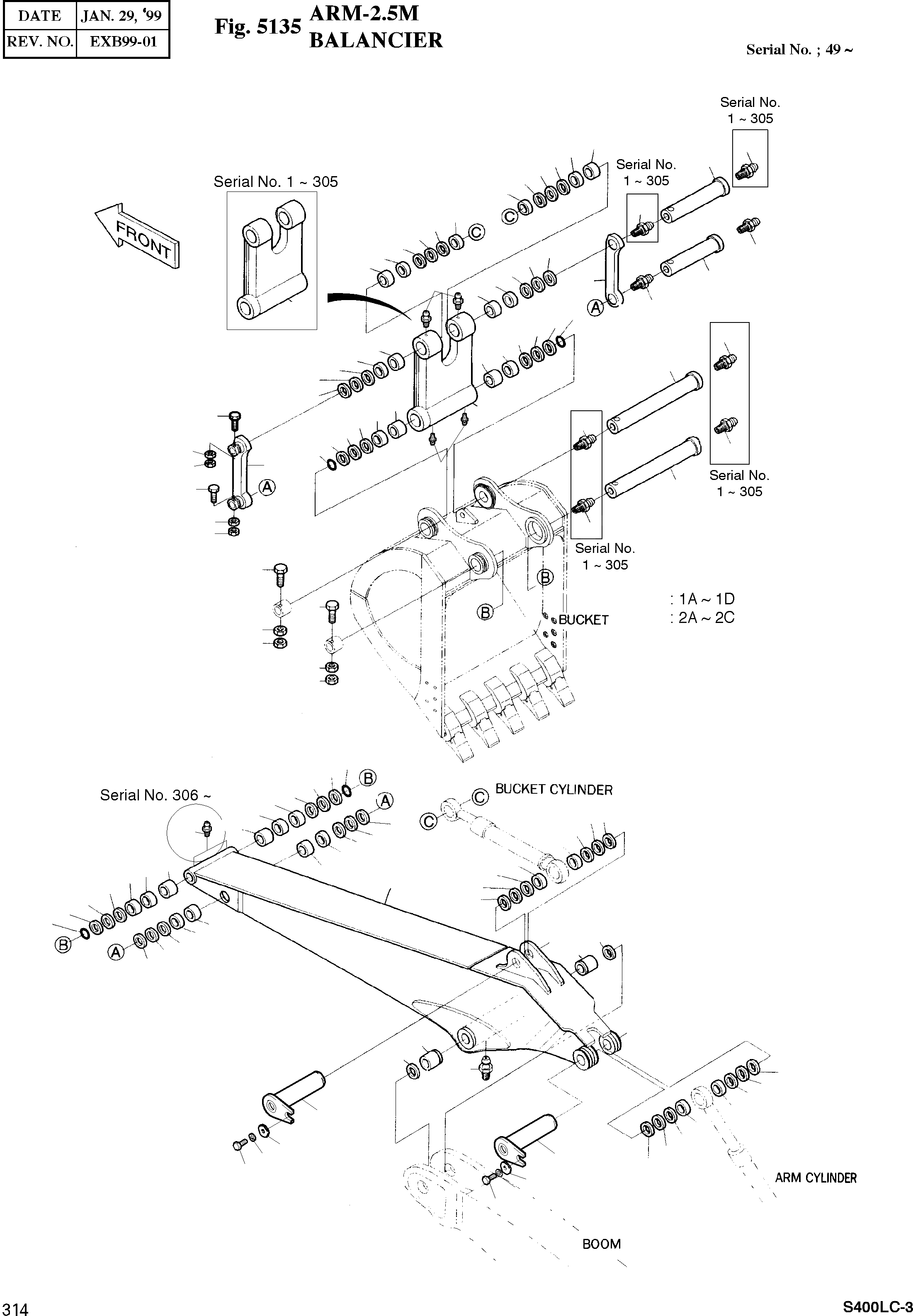 | DATE | JAN. 29, '99 |
|---|---|
| REV. NO. | EXB99-01 |

Fig. 5135 ARM-2.5M BALANCIER

Serial No. ; 49 ~

Serial No. 1 ~ 305

Serial No. 1 ~ 305

Serial No. 1 ~ 305

FRONT

C

C

A

A

Serial No. 1 ~ 305

Serial No. 1 ~ 305

B

B

BUCKET

: 1A ~ 1D
: 2A ~ 2C

Serial No. 306 ~

B

A

C

C

BUCKET CYLINDER

B

A

ARM CYLINDER

BOOM

314

S400LC-3