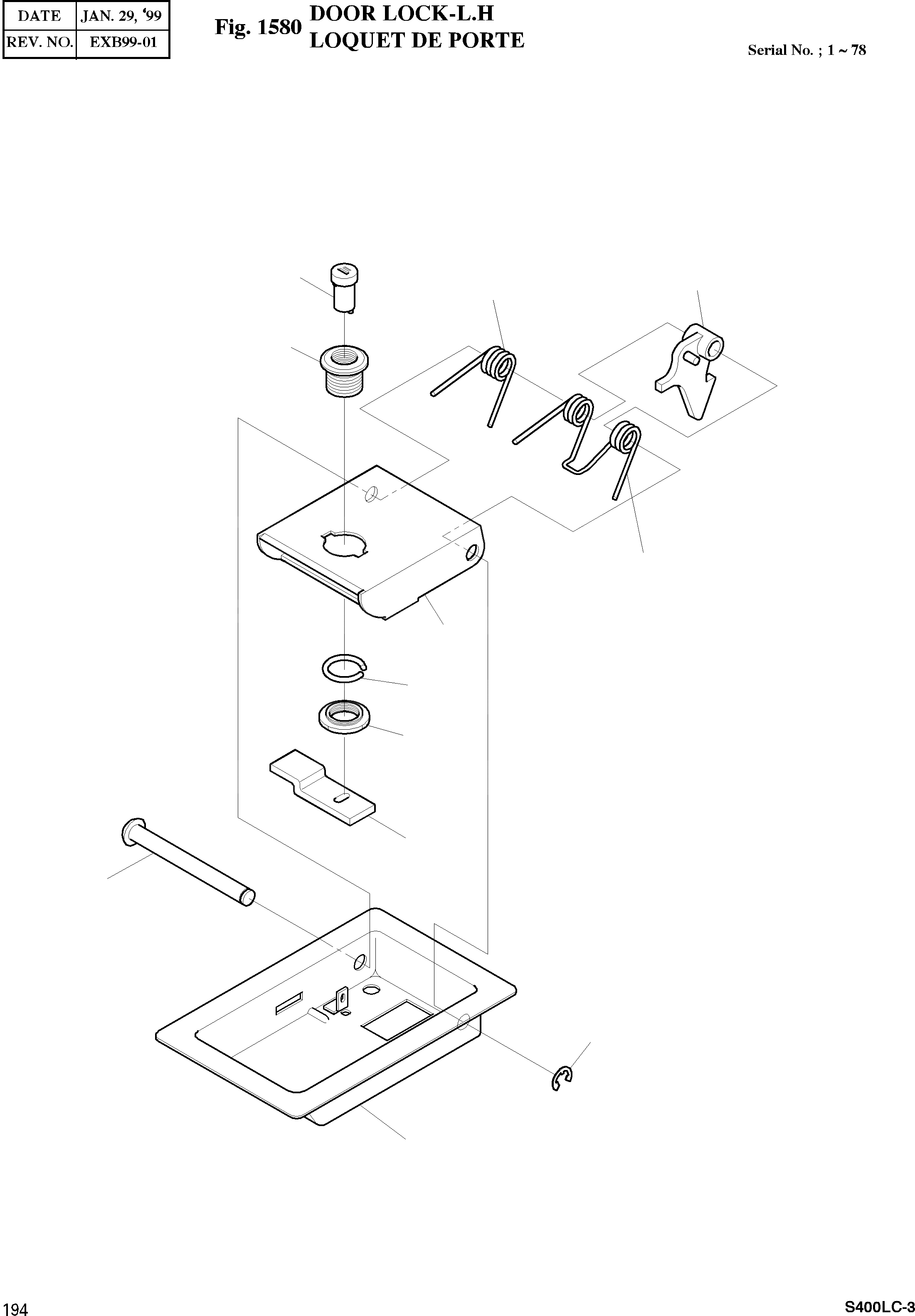 | DATE | JAN. 29, '99 |
|---|---|
| REV. NO. | EXB99-01 |

Fig. 1580 DOOR LOCK-L.H
LOQUET DE PORTE

Serial No. ; 1 ~ 78

194

S400LC-3