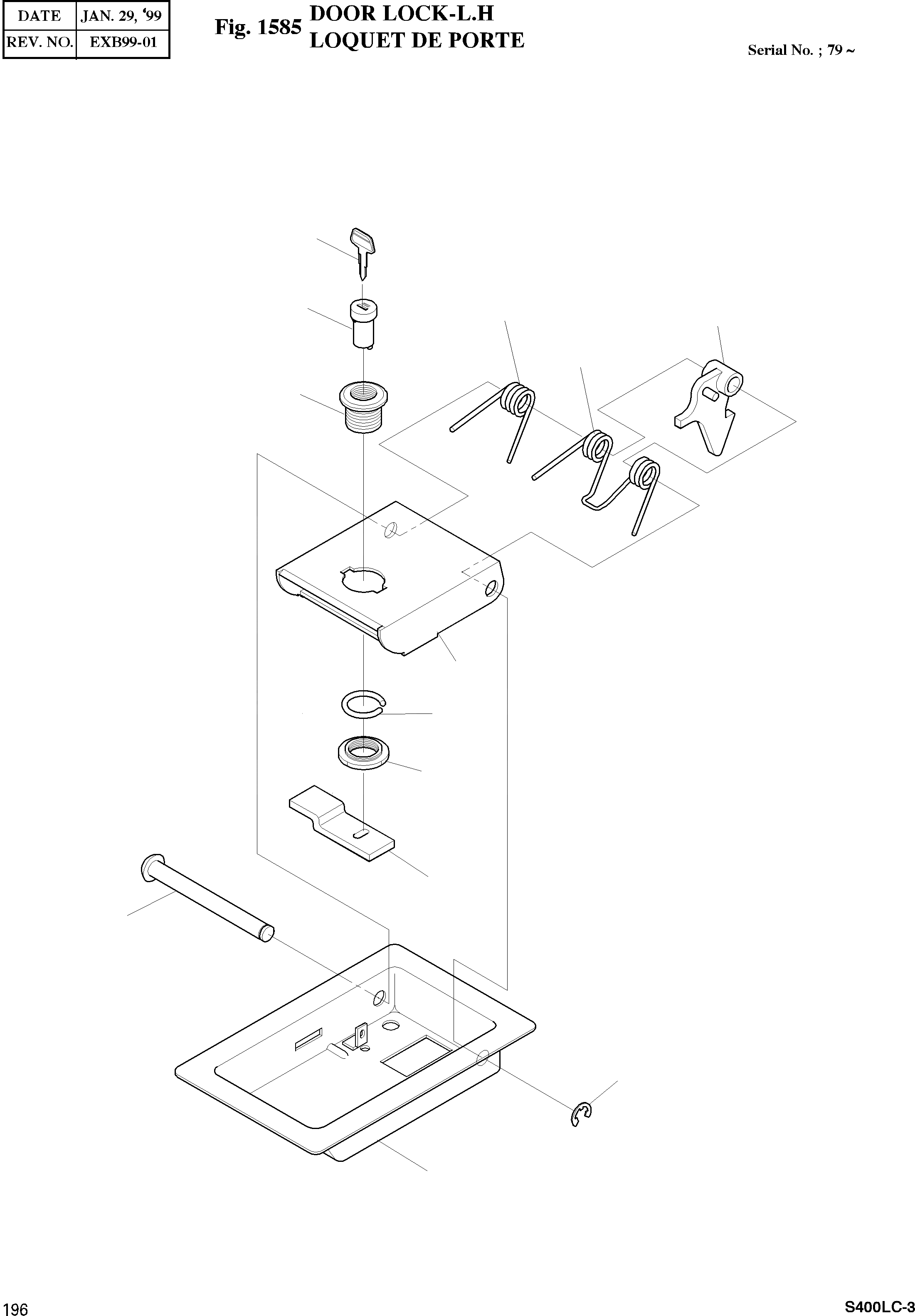 | DATE | JAN. 29, '99 |
|---|---|
| REV. NO. | EXB99-01 |

Fig. 1585 DOOR LOCK-L.H
LOQUET DE PORTE

Serial No. ; 79 ~

196

S400LC-3