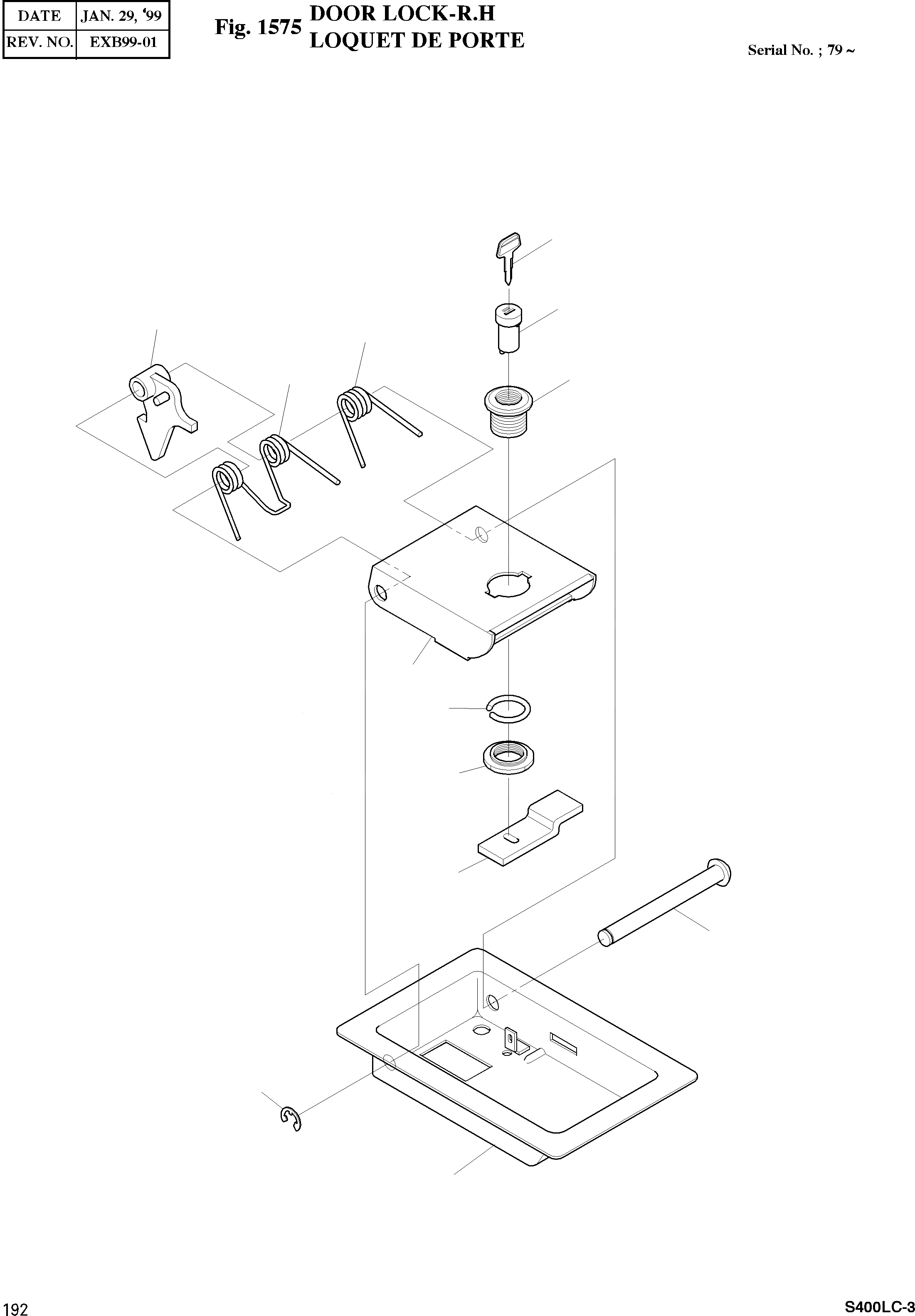 | DATE | JAN. 29, '99 |
|---|---|
| REV. NO. | EXB99-01 |

Fig. 1575 DOOR LOCK-R.H
LOQUET DE PORTE

Serial No. ; 79 ~

192

S400LC-3