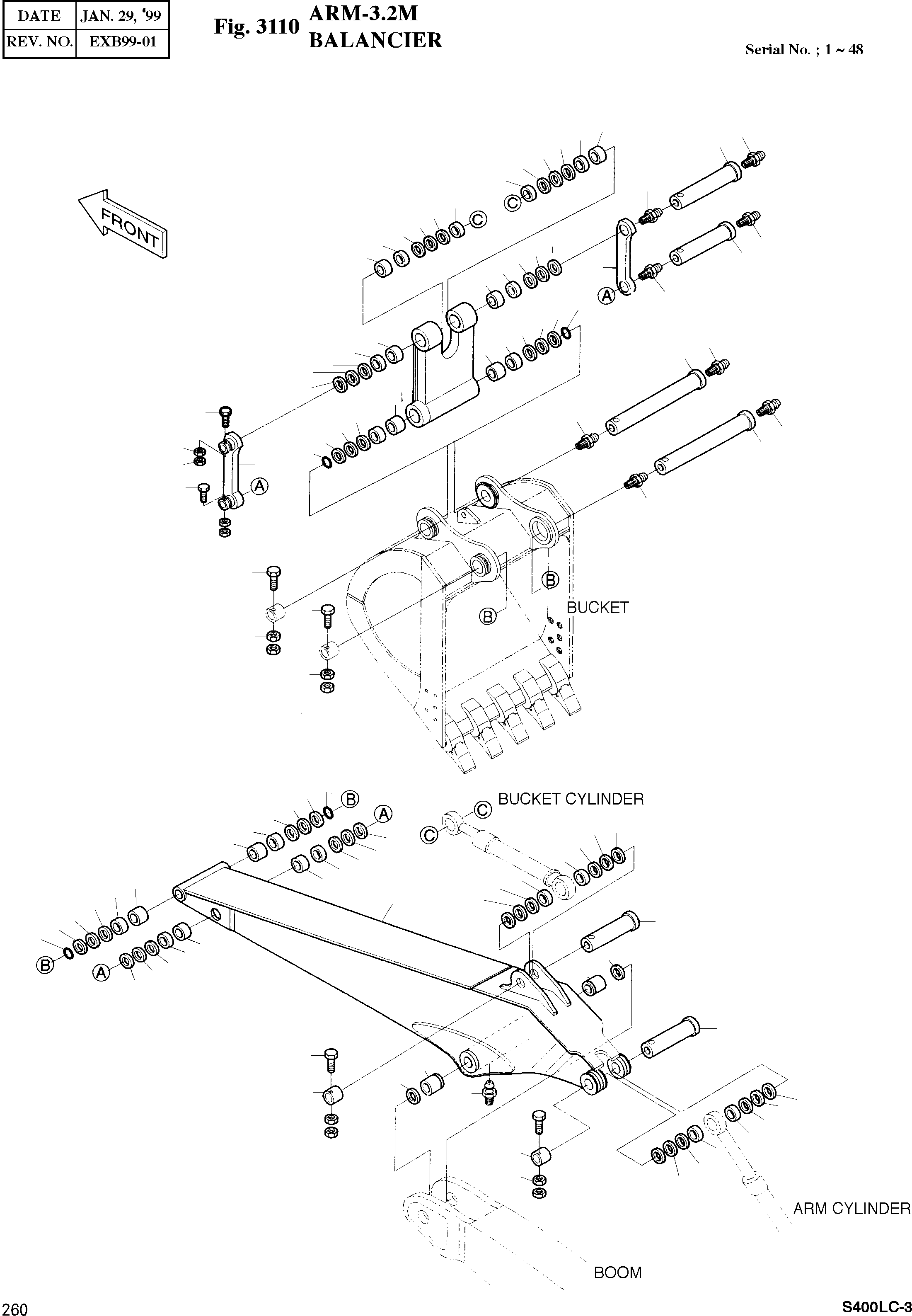 | DATE | JAN. 29, '99 |
|---|---|
| REV. NO. | EXB99-01 |

Fig. 3110 ARM-3.2M BALANCIER

Serial No. ; 1 ~ 48

FRONT

C

C

A

A

B

B

BUCKET

B

A

C

C

BUCKET CYLINDER

B

A

ARM CYLINDER

BOOM

260

S400LC-3