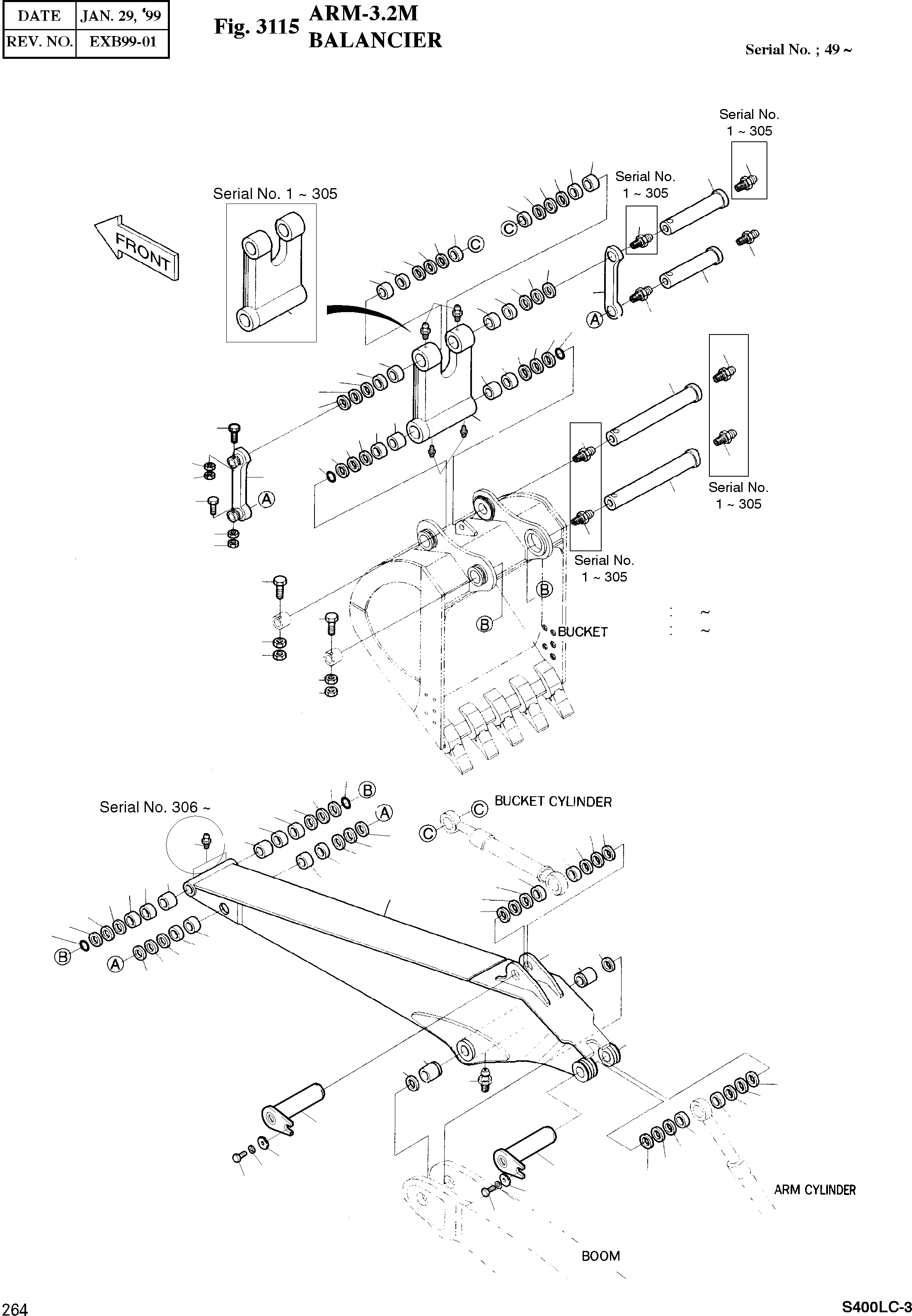 | DATE | JAN. 29, '99 |
|---|---|
| REV. NO. | EXB99-01 |

Fig. 3115 ARM-3.2M
BALANCIER

Serial No. ; 49 ~

Serial No. 1 ~ 305

Serial No. 1 ~ 305

Serial No. 1 ~ 305

FRONT

C

C

A

A

Serial No. 1 ~ 305

Serial No. 1 ~ 305

B

B

BUCKET

: ~
: ~

Serial No. 306 ~

B

A

C

C

BUCKET CYLINDER

B

A

ARM CYLINDER

BOOM

264

S400LC-3