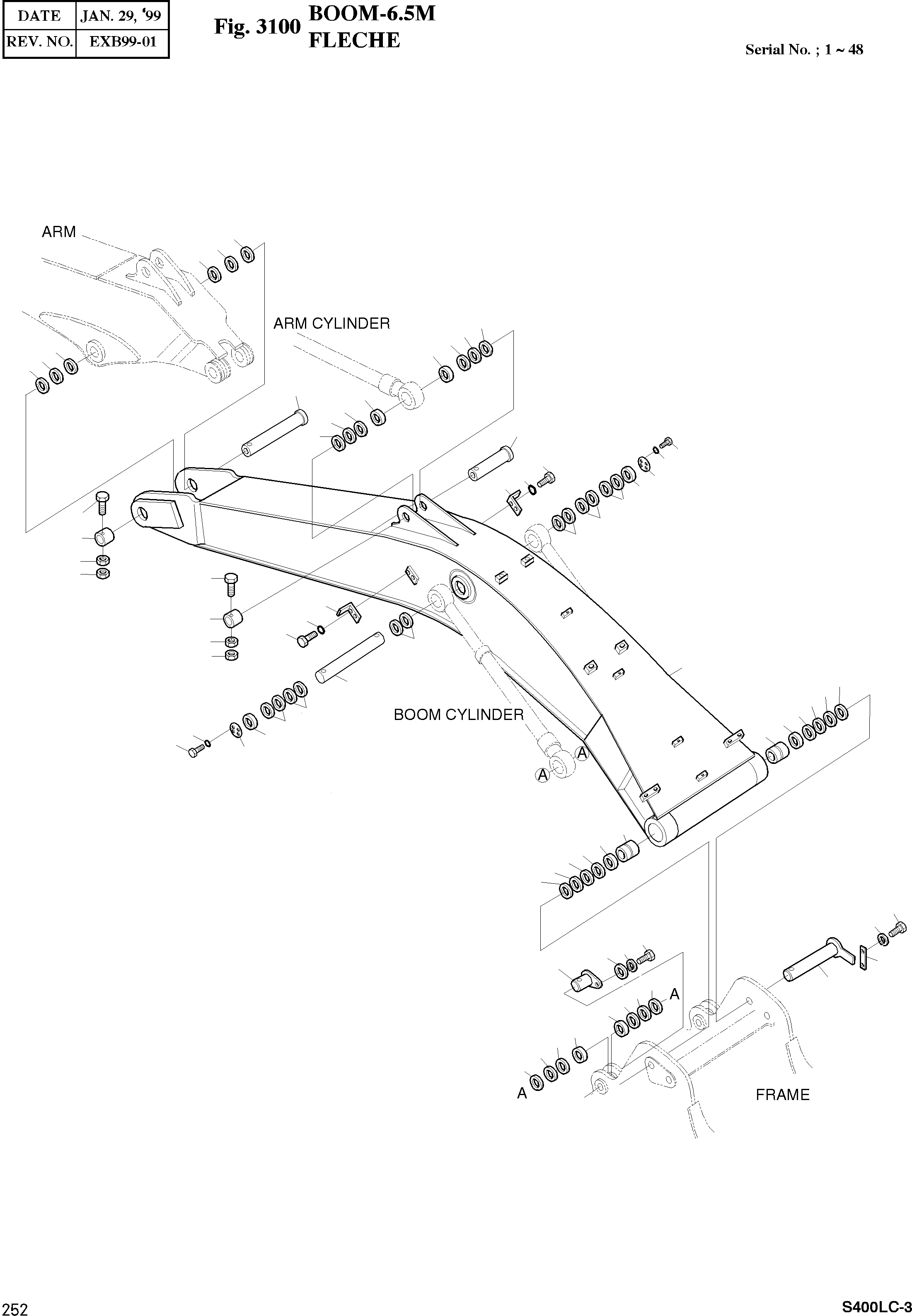 | DATE | JAN. 29, '99 |
|---|---|
| REV. NO. | EXB99-01 |

Fig. 3100 BOOM-6.5M FLECHE

Serial No. ; 1 ~ 48

ARM

ARM CYLINDER

BOOM CYLINDER

A

A

A

A

FRAME

252

S400LC-3