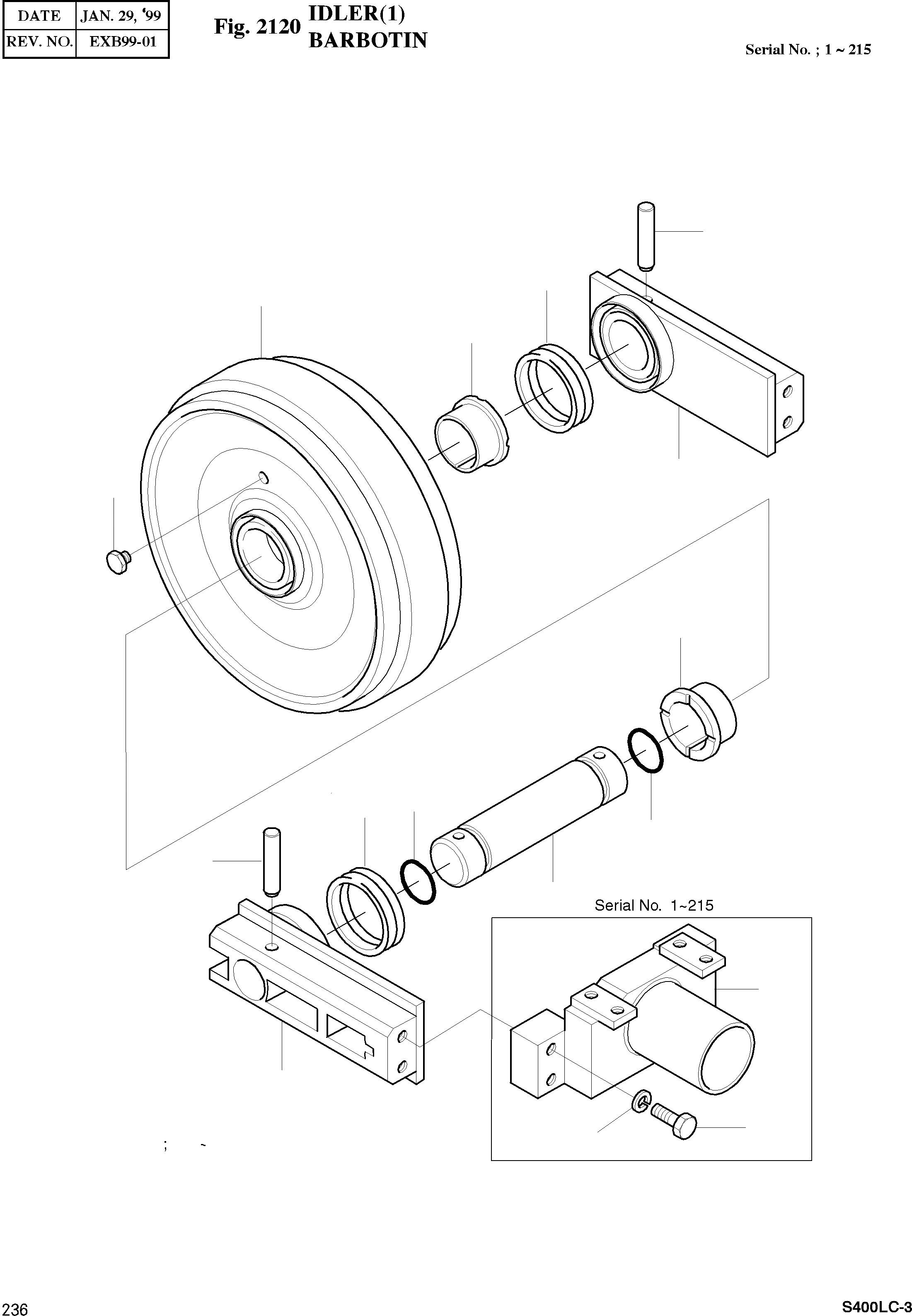 | DATE | JAN. 29, '99 |
|---|---|
| REV. NO. | EXB99-01 |

Fig. 2120 IDLER(1)
BARBOTIN

Serial No. ; 1 ~ 215

Serial No. 1~215

; ~

236

S400LC-3