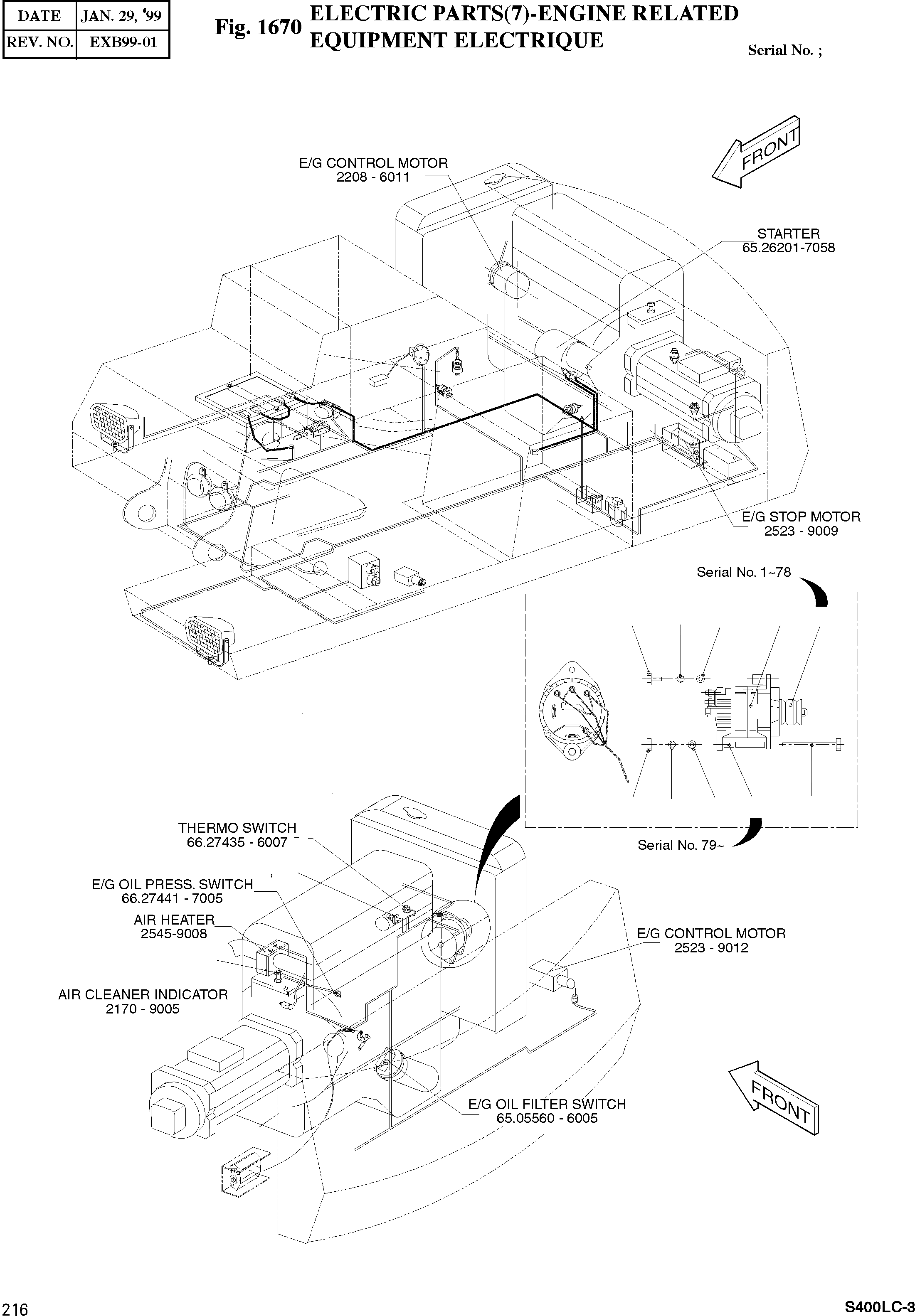 | DATE | JAN. 29, '99 |
|---|---|
| REV. NO. | EXB99-01 |

Fig. 1670 ELECTRIC PARTS(7)-ENGINE RELATED
EQUIPMENT ELECTRIQUE

Serial No. ;

FRONT

E/G CONTROL MOTOR
2208 - 6011

STARTER
65.26201-7058

E/G STOP MOTOR
2523 - 9009

Serial No. 1~78

Serial No. 79~

THERMO SWITCH
66.27435 - 6007

E/G OIL PRESS. SWITCH
66.27441 - 7005

AIR HEATER
2545-9008

AIR CLEANER INDICATOR
2170 - 9005

E/G CONTROL MOTOR
2523 - 9012

E/G OIL FILTER SWITCH
65.05560 - 6005

FRONT

216

S400LC-3