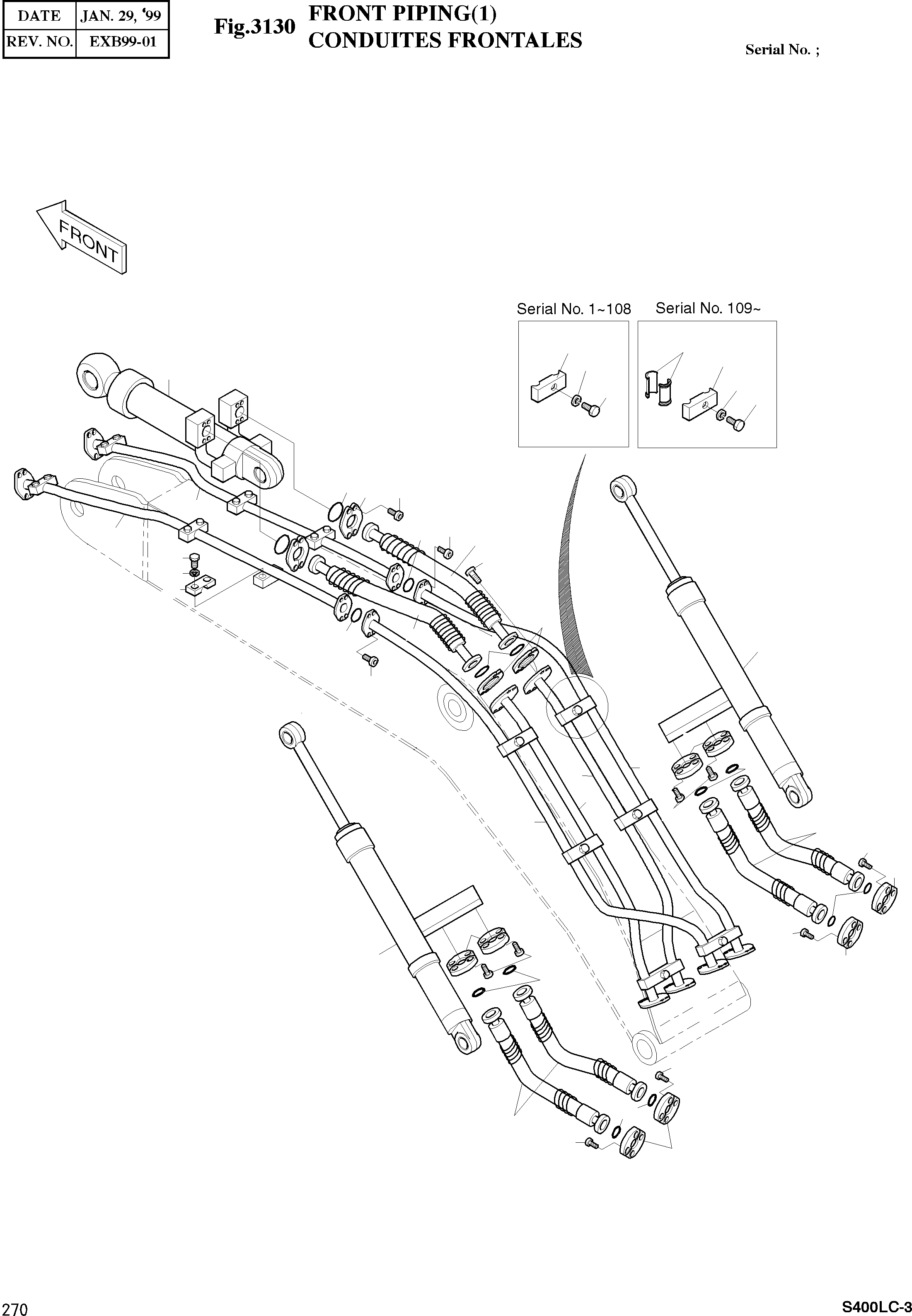 | DATE | JAN. 29, '99 |
|---|---|
| REV. NO. | EXB99-01 |

Fig.3130 FRONT PIPING(1)
CONDUITES FRONTALES

Serial No. ;

FRONT

Serial No. 1~108

Serial No. 109~

270

S400LC-3