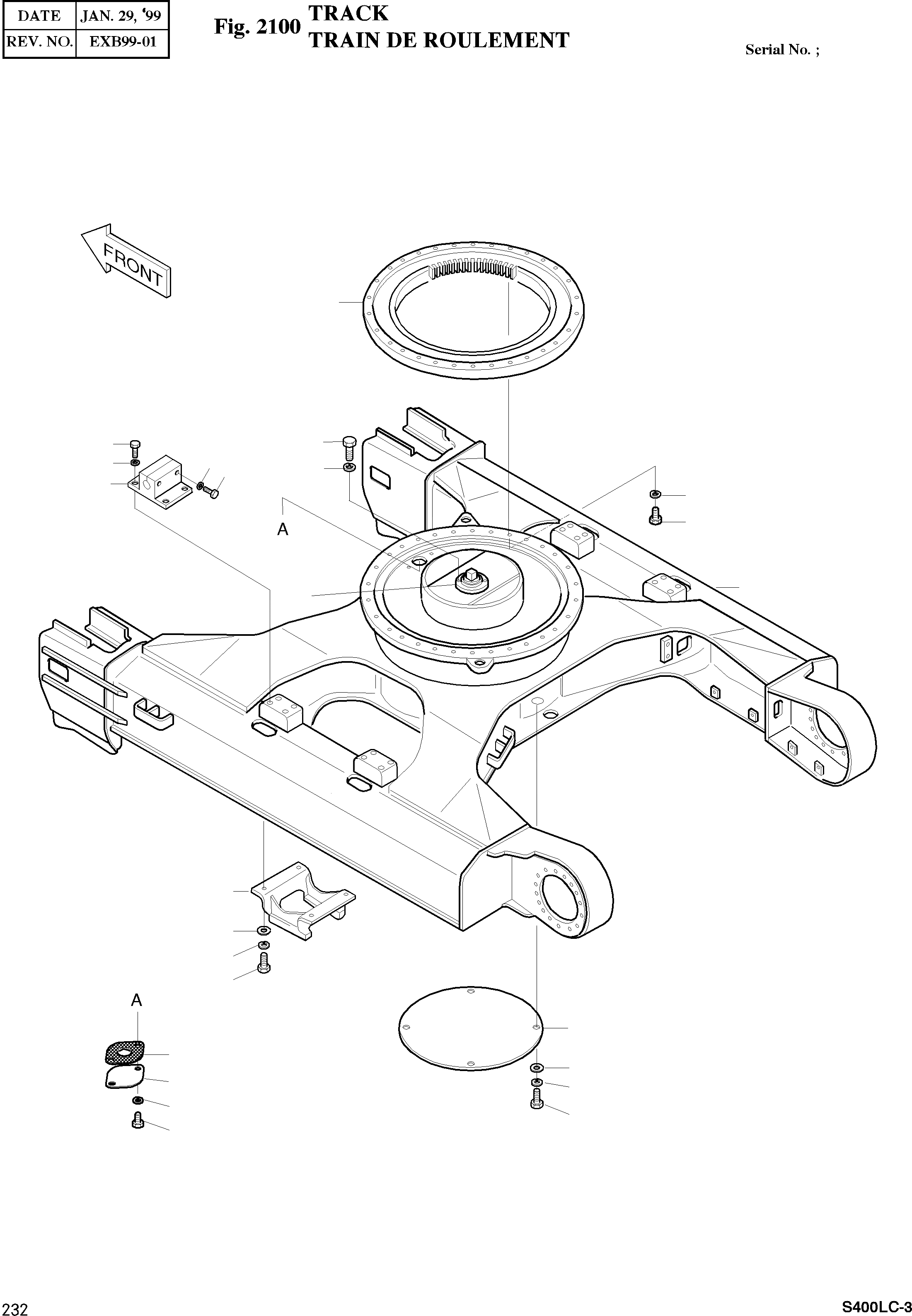 | DATE | JAN. 29, '99 |
|---|---|
| REV. NO. | EXB99-01 |

Fig. 2100 TRACK
TRAIN DE ROULEMENT

Serial No. ;

FRONT

A

A

232

S400LC-3