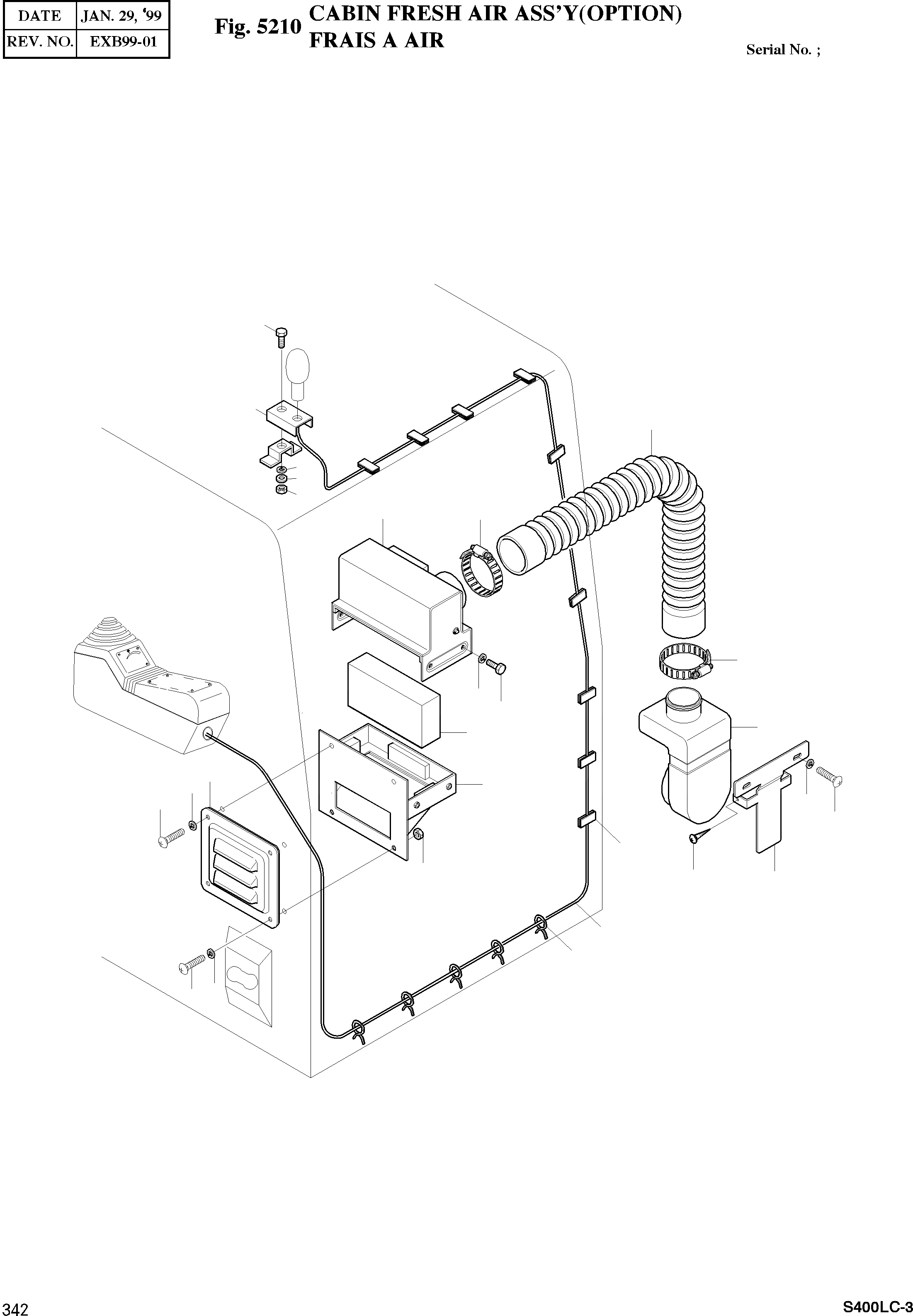 | DATE | JAN. 29, '99 |
|---|---|
| REV. NO. | EXB99-01 |

Fig. 5210 CABIN FRESH AIR ASS'Y(OPTION)
FRAIS A AIR

Serial No. ;

342

S400LC-3