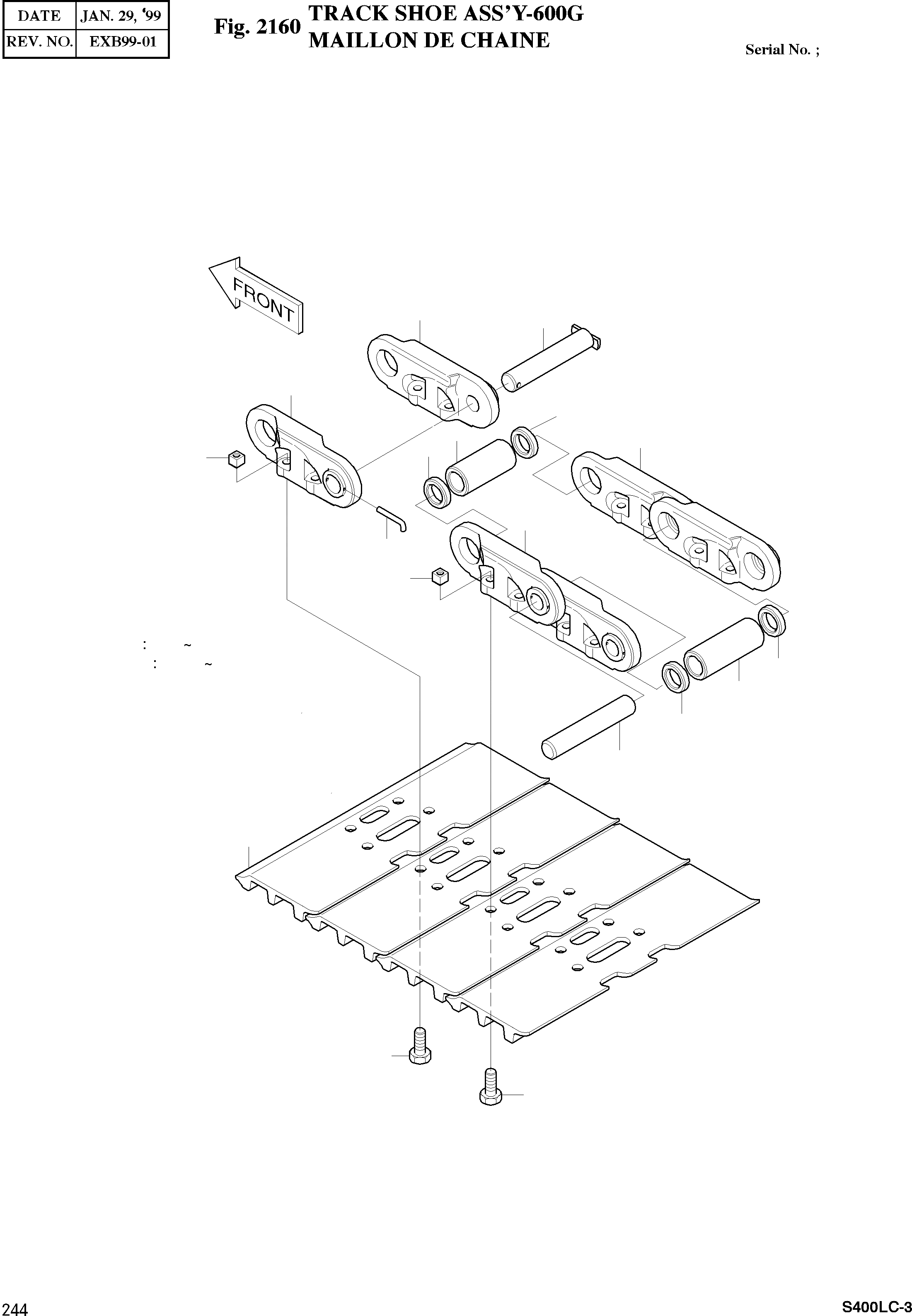 | DATE | JAN. 29, '99 |
|---|---|
| REV. NO. | EXB99-01 |

Fig. 2160 TRACK SHOE ASS'Y-600G
MAILLON DE CHAINE

Serial No. ;

FRONT

: ~
: ~

244

S400LC-3