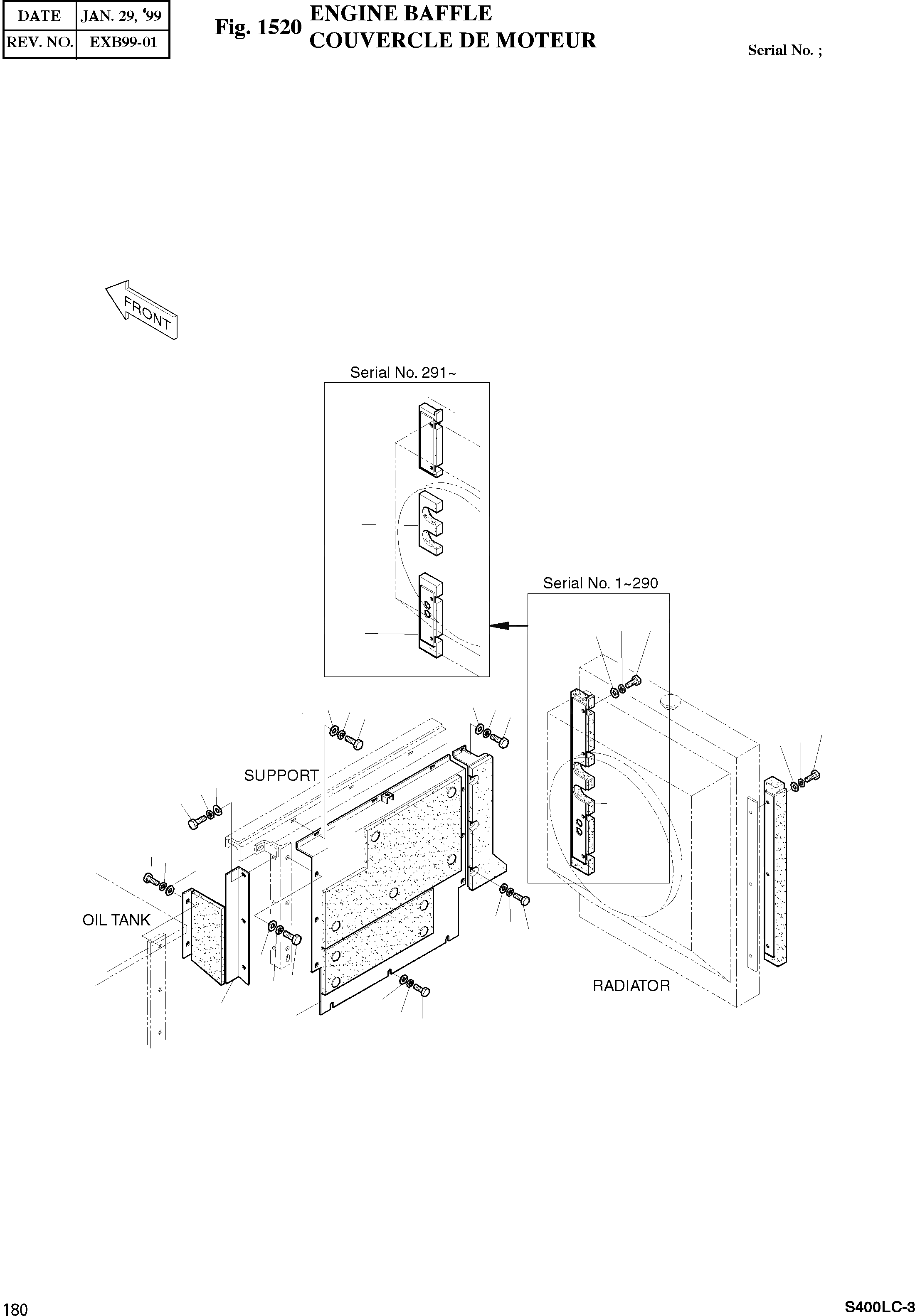 | DATE | JAN. 29, '99 |
|---|---|
| REV. NO. | EXB99-01 |

Fig. 1520 ENGINE BAFFLE
COUVERCLE DE MOTEUR

Serial No. ;

FRONT

Serial No. 291~

Serial No. 1~290

SUPPORT

OIL TANK

RADIATOR

180

S400LC-3