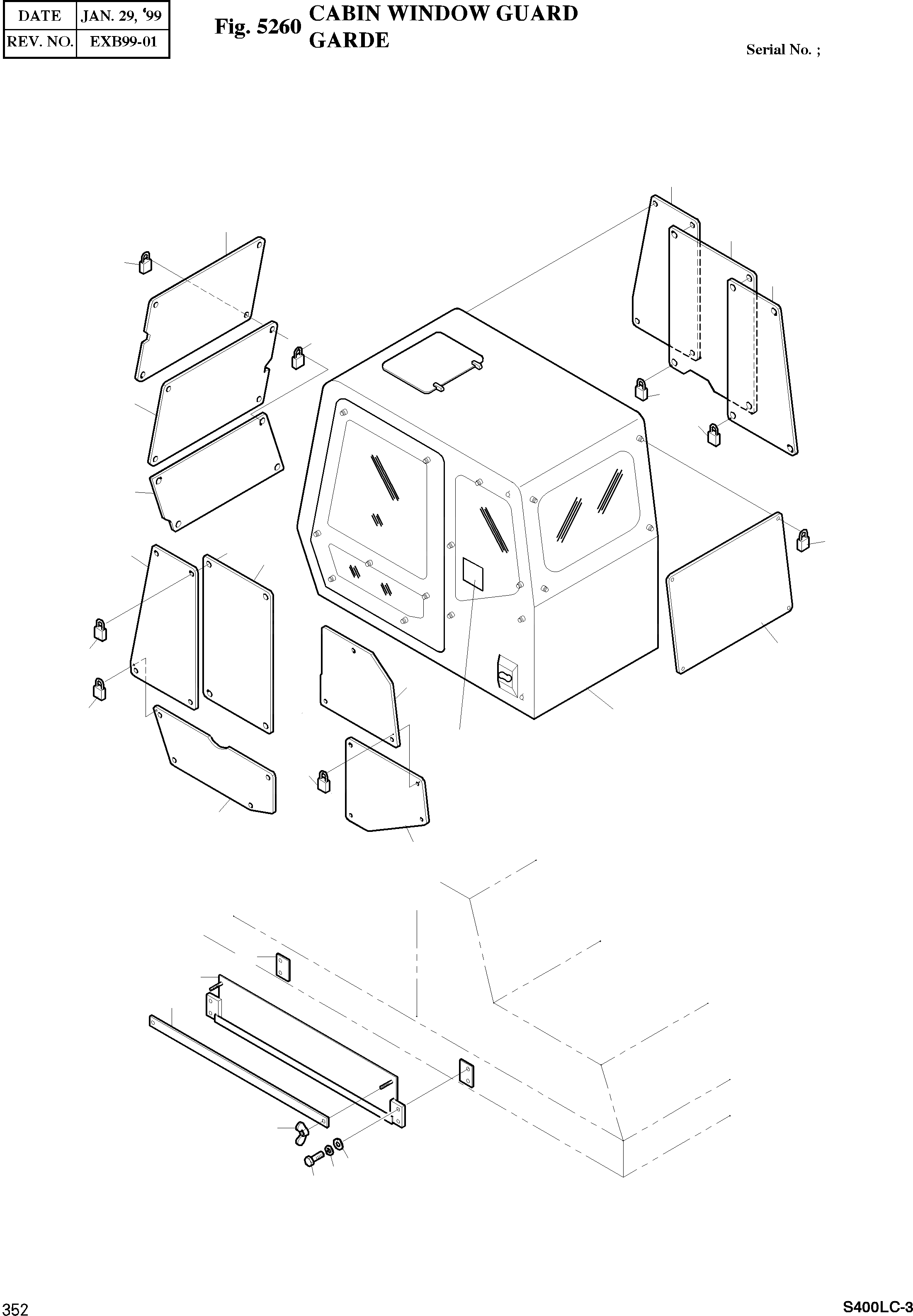 | DATE | JAN. 29, '99 |
|---|---|
| REV. NO. | EXB99-01 |

Fig. 5260 CABIN WINDOW GUARD GARDE

Serial No. ;

352

S400LC-3