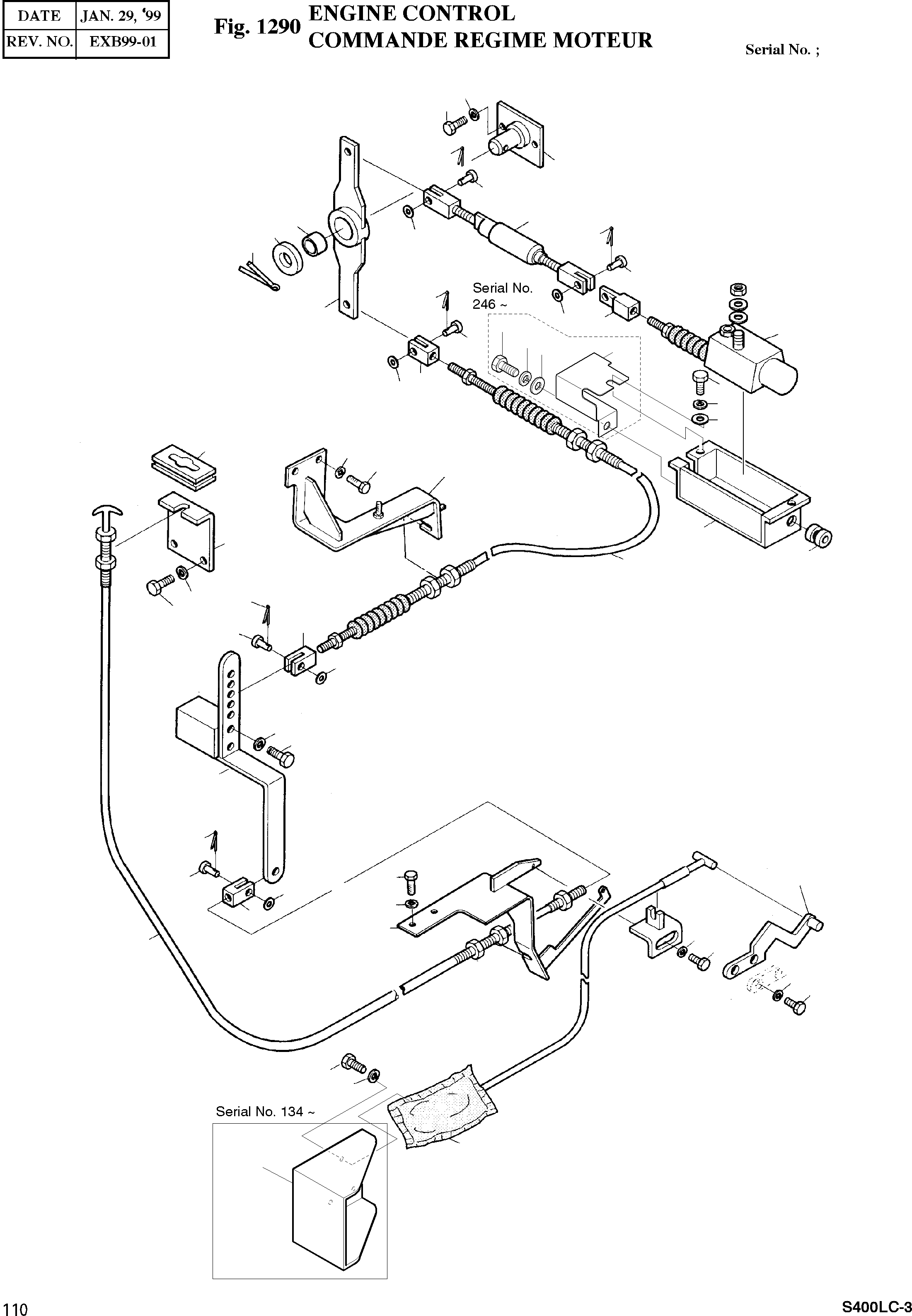 | DATE | JAN. 29, '99 |
|---|---|
| REV. NO. | EXB99-01 |

Fig. 1290 ENGINE CONTROL
COMMANDE REGIME MOTEUR

Serial No. ;

Serial No. 246 ~

Serial No. 134 ~

110

S400LC-3