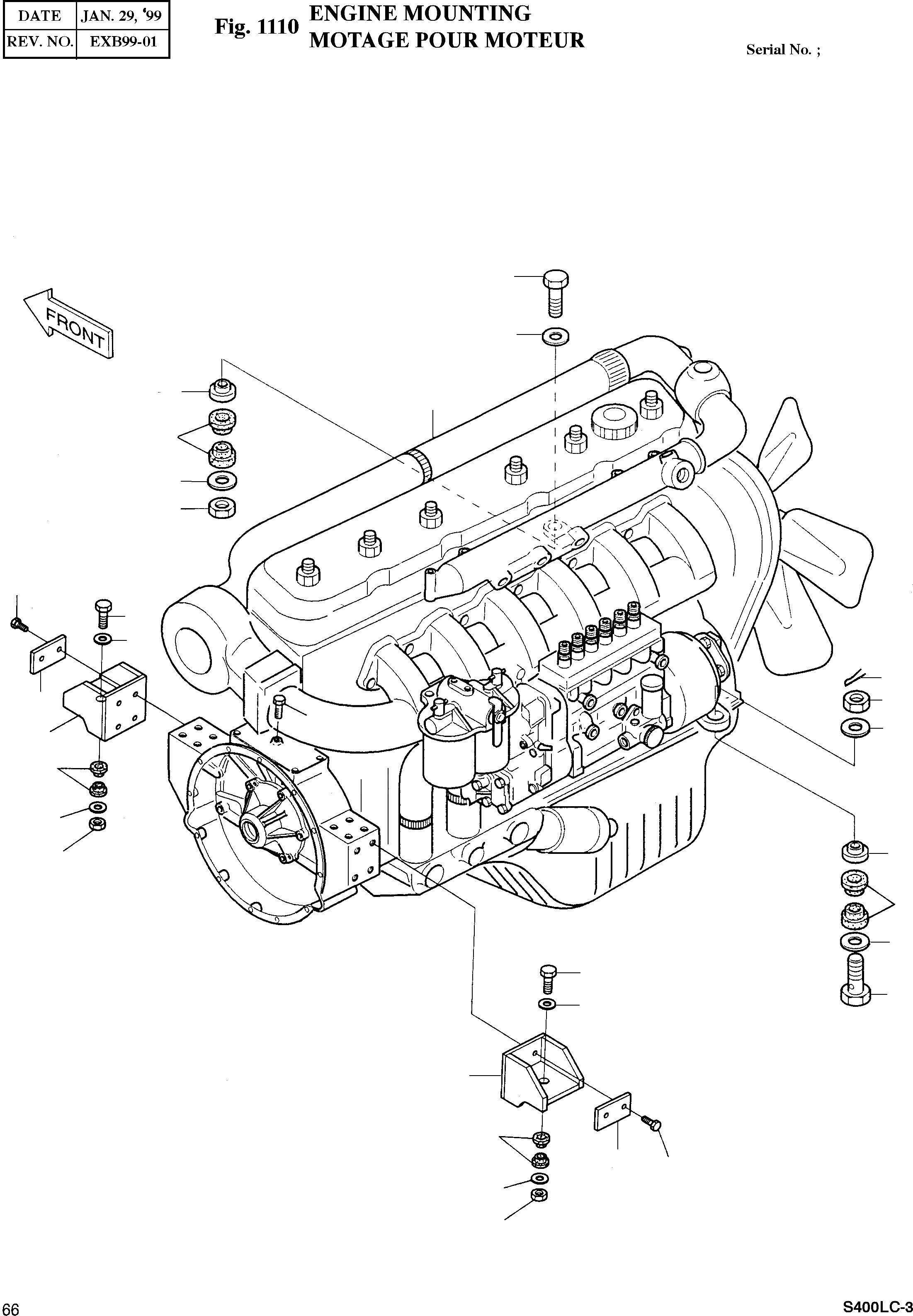 | DATE | JAN. 29, '99 |
|---|---|
| REV. NO. | EXB99-01 |

Fig. 1110 ENGINE MOUNTING
MOTAGE POUR MOTEUR

Serial No. ;

FRONT

66

S400LC-3