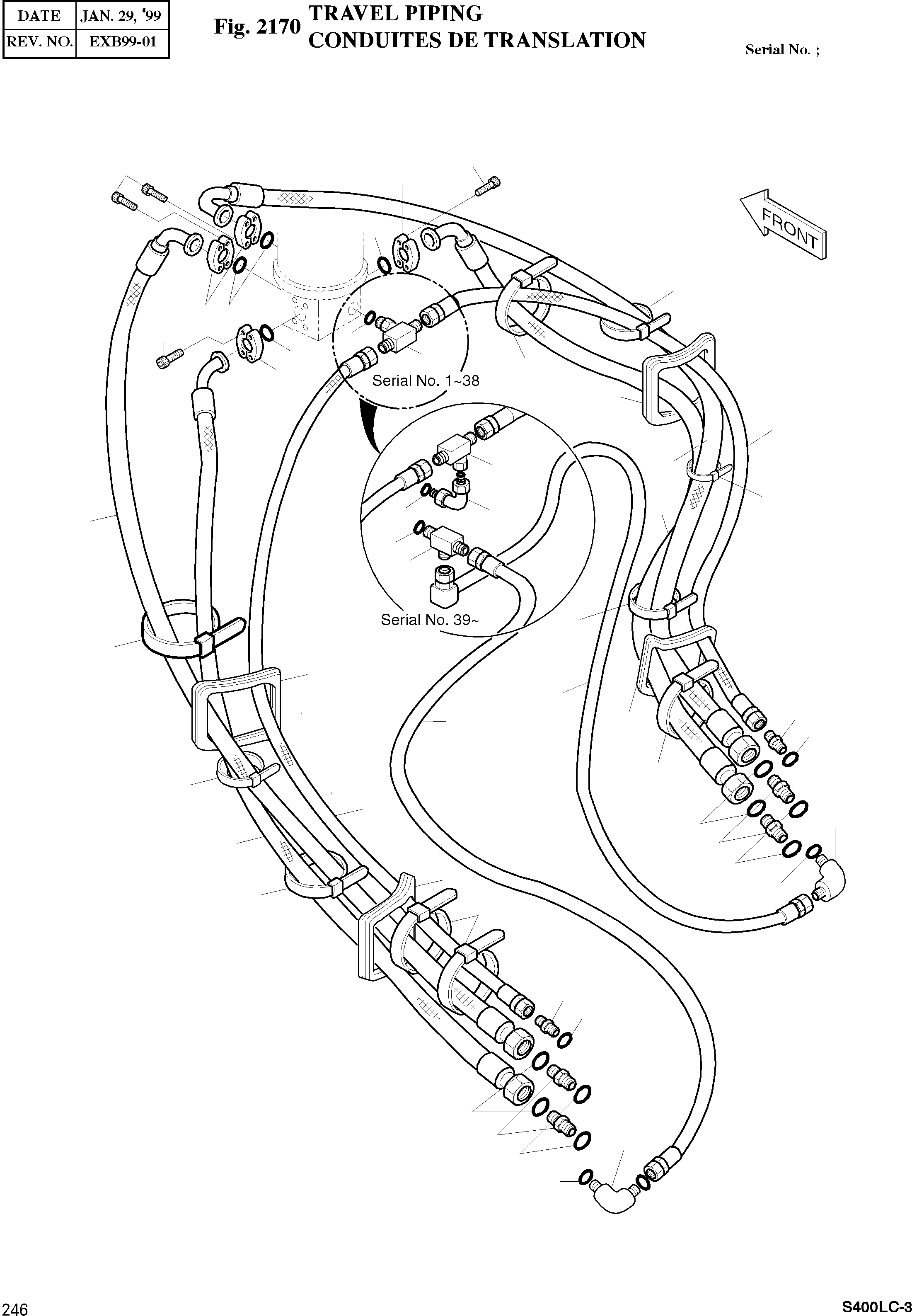 | DATE | JAN. 29, '99 |
|---|---|
| REV. NO. | EXB99-01 |

Fig. 2170 TRAVEL PIPING
CONDUITES DE TRANSLATION

Serial No. ;

FRONT

Serial No. 1~38

Serial No. 39~

246

S400LC-3