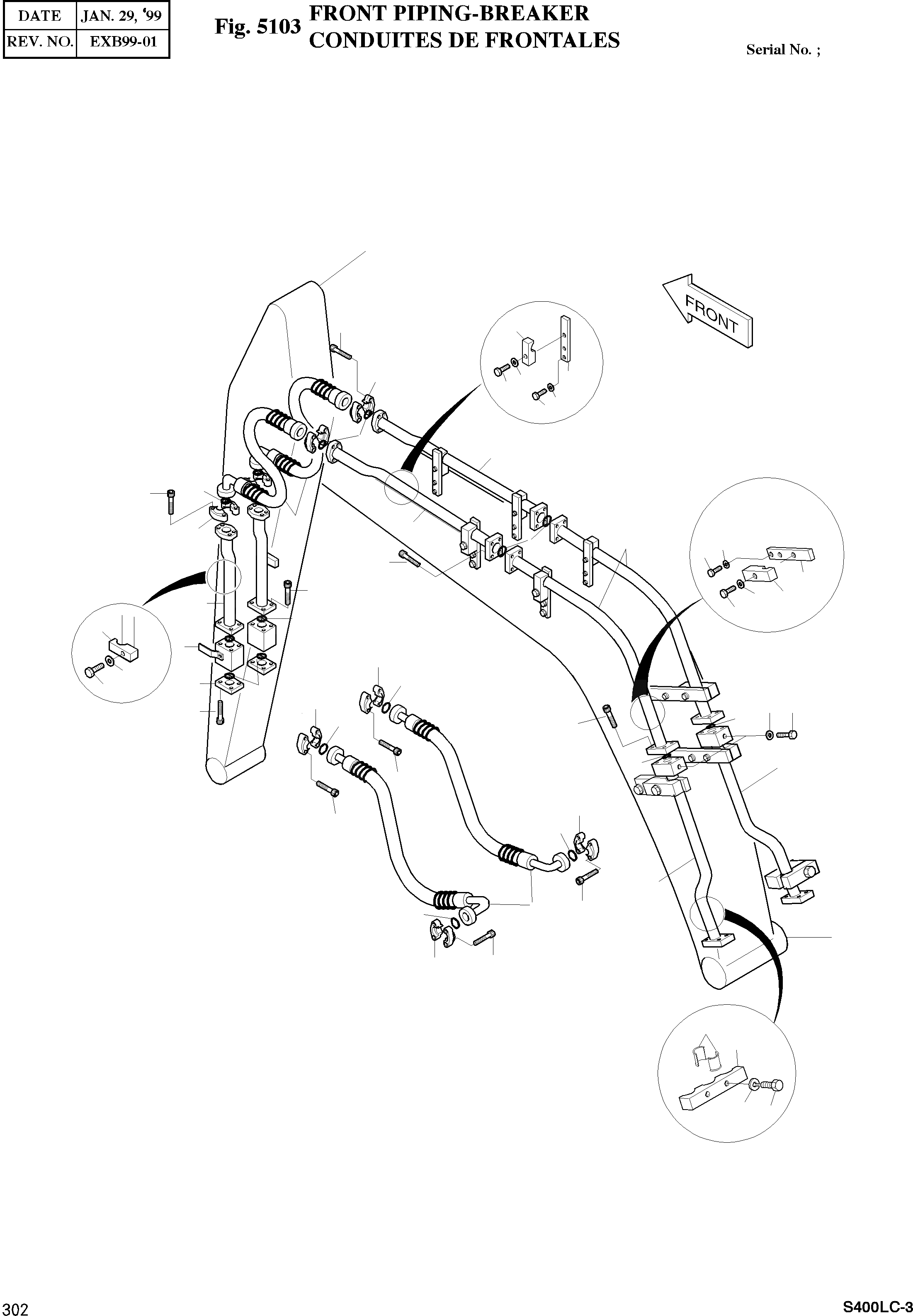 | DATE | JAN. 29, '99 |
|---|---|
| REV. NO. | EXB99-01 |

Fig. 5103 FRONT PIPING-BREAKER
CONDUITES DE FRONTALES

Serial No. ;

FRONT

302

S400LC-3