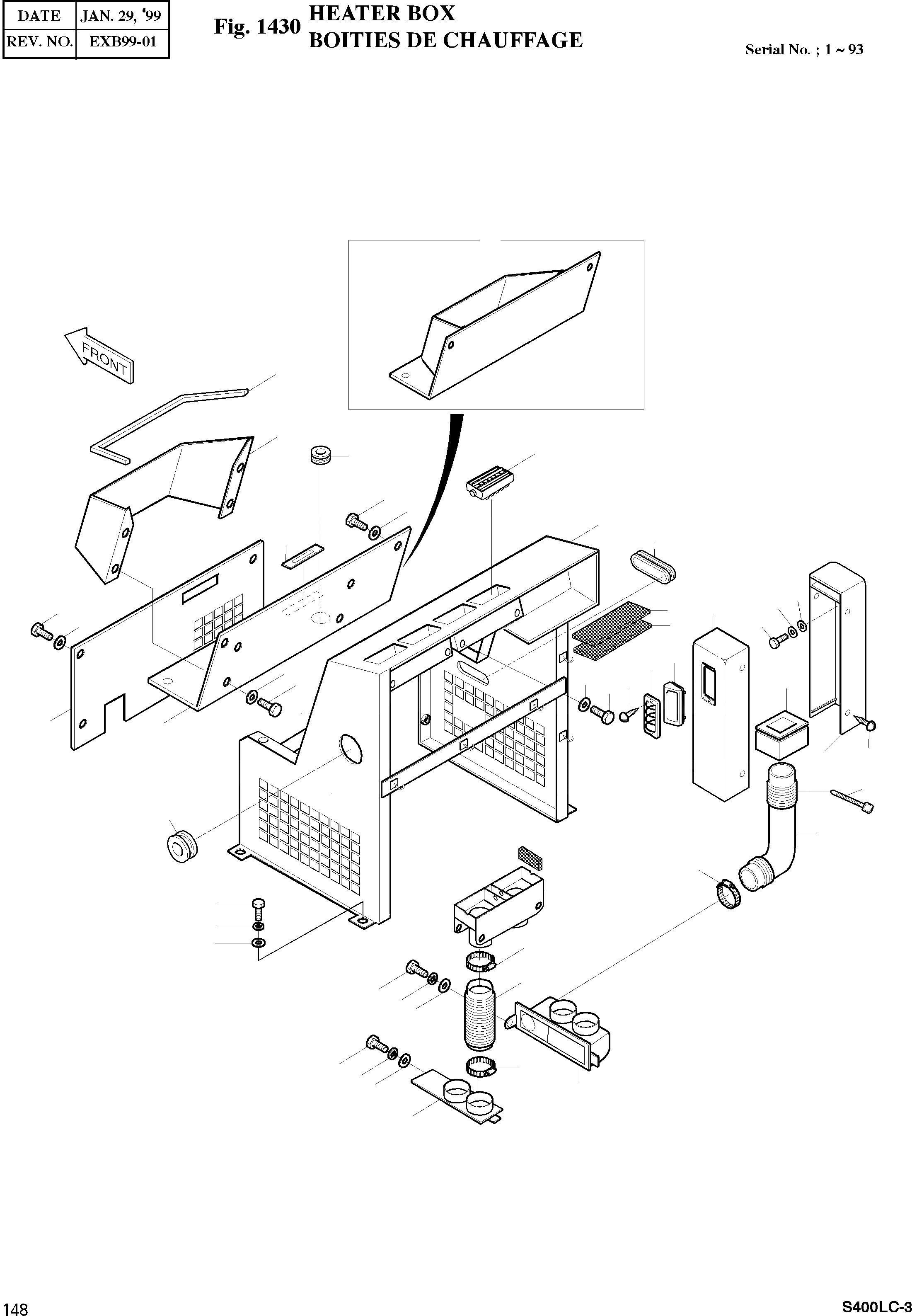 | DATE | JAN. 29, '99 |
|---|---|
| REV. NO. | EXB99-01 |

Fig. 1430 HEATER BOX
BOITIES DE CHAUFFAGE

Serial No. ; 1 ~ 93

FRONT

148

S400LC-3