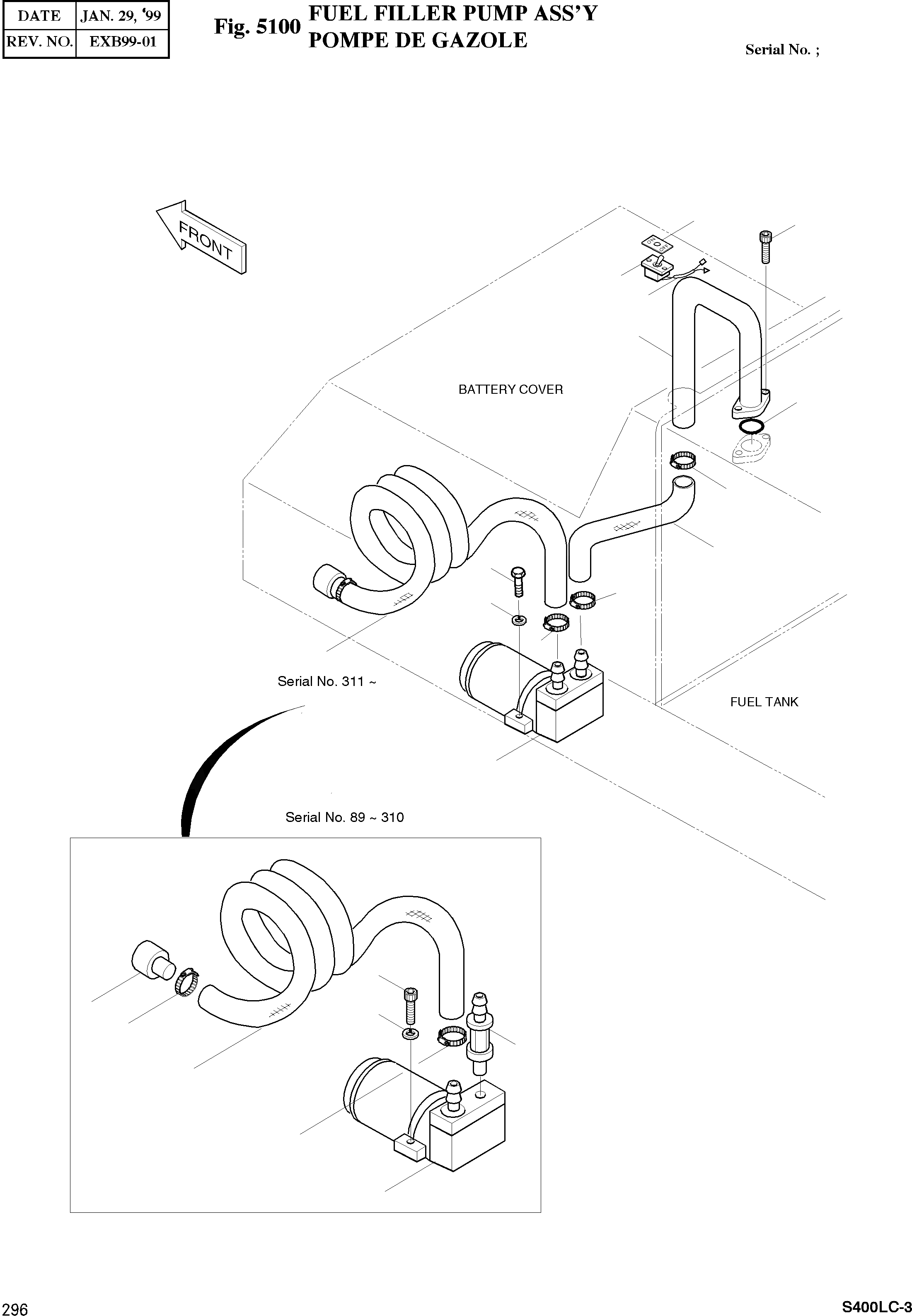 | DATE | JAN. 29, '99 |
|---|---|
| REV. NO. | EXB99-01 |

Fig. 5100 FUEL FILLER PUMP ASS'Y
POMPE DE GAZOLE

Serial No. ;

FRONT

BATTERY COVER

Serial No. 311 ~

FUEL TANK

Serial No. 89 ~ 310

296

S400LC-3