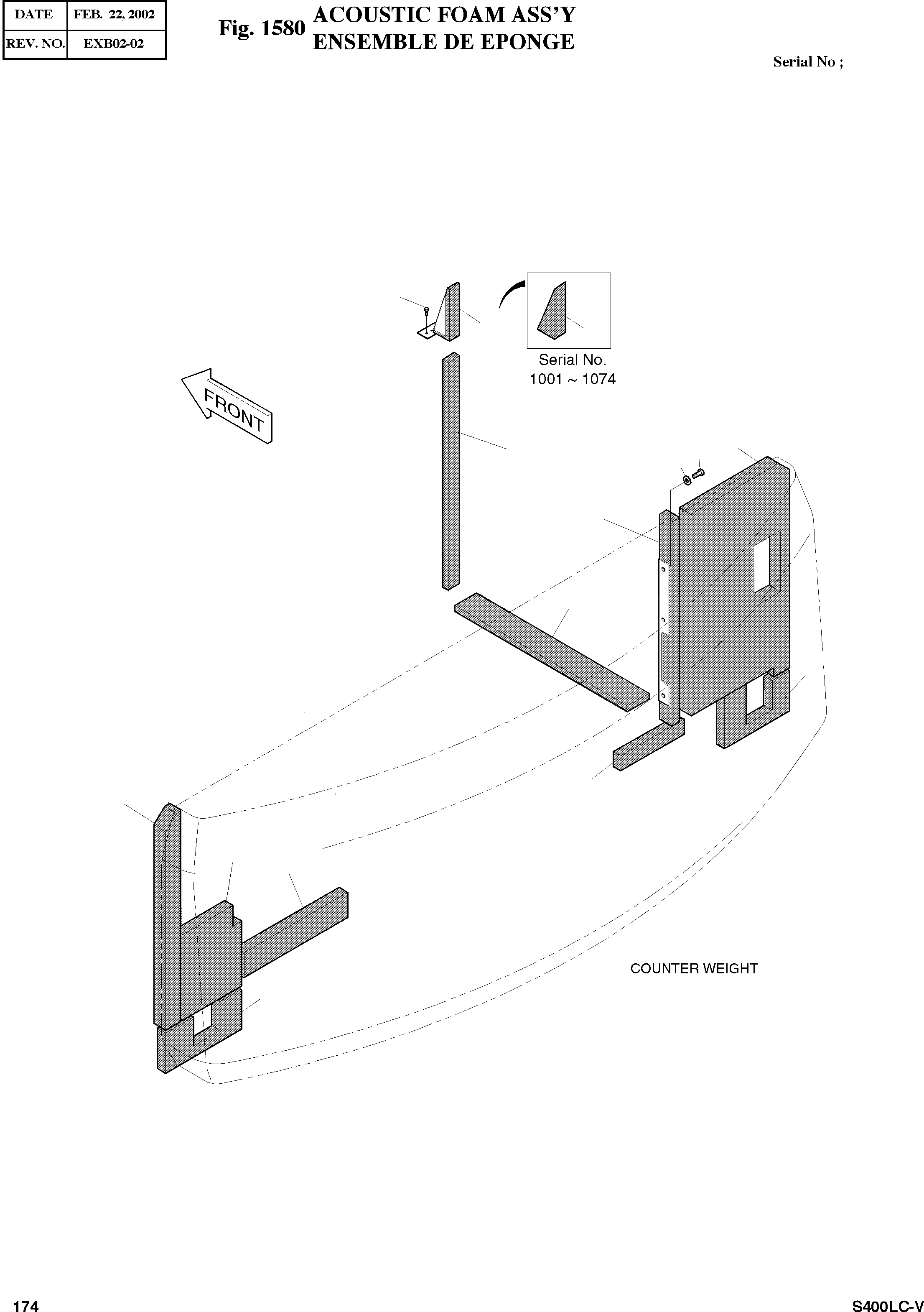 | DATE | FEB. 22, 2002 |
|---|---|
| REV. NO. | EXB02-02 |

Fig. 1580 ACOUSTIC FOAM ASS'Y
ENSEMBLE DE EPONGE

Serial No ;

Serial No.
1001 ~ 1074

FRONT

COUNTER WEIGHT

174

S400LC-V