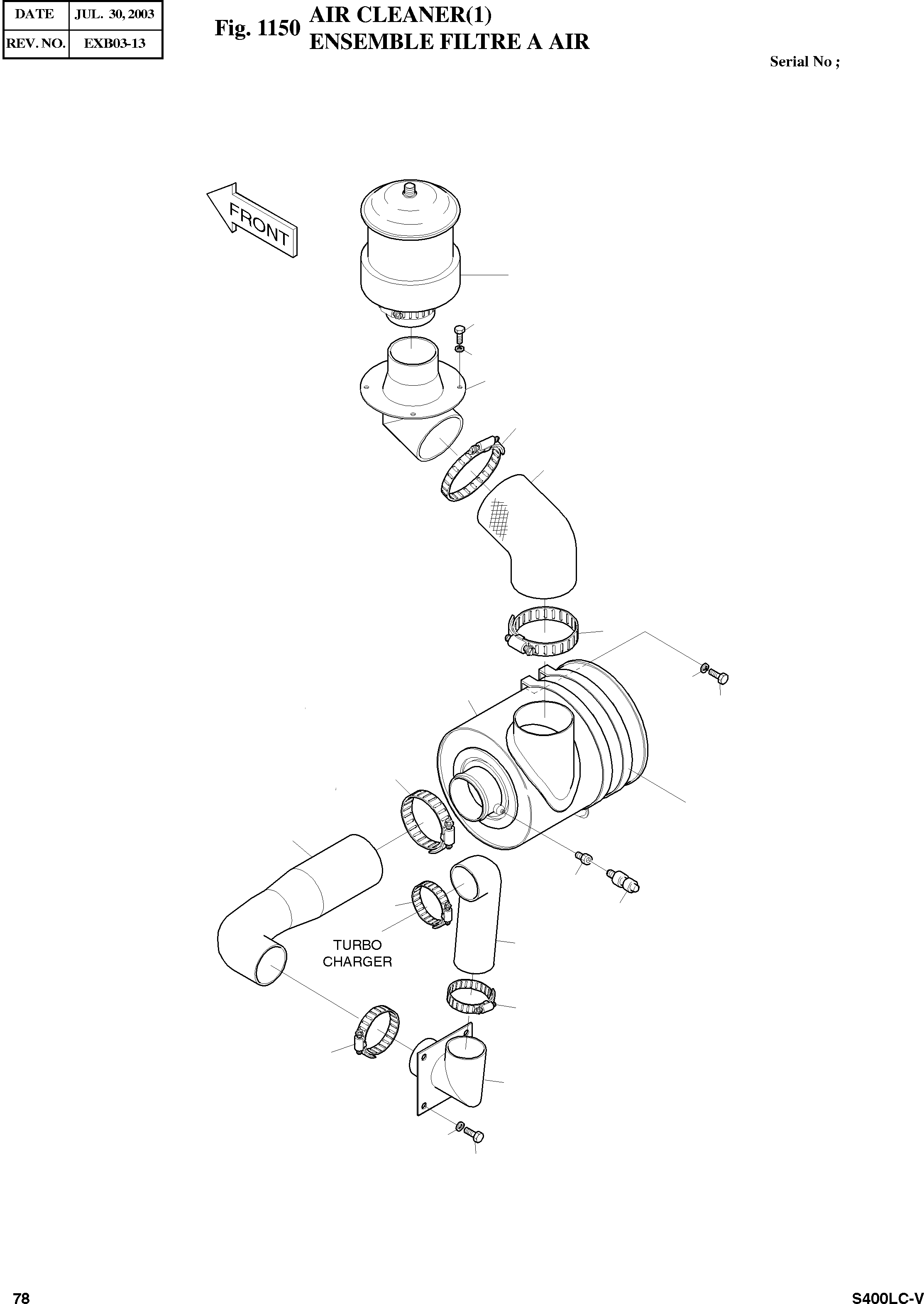 | DATE | JUL. 30, 2003 |
|---|---|
| REV. NO. | EXB03-13 |

Fig. 1150 AIR CLEANER(1)
ENSEMBLE FILTRE A AIR

Serial No ;

FRONT

TURBO CHARGER

78

S400LC-V