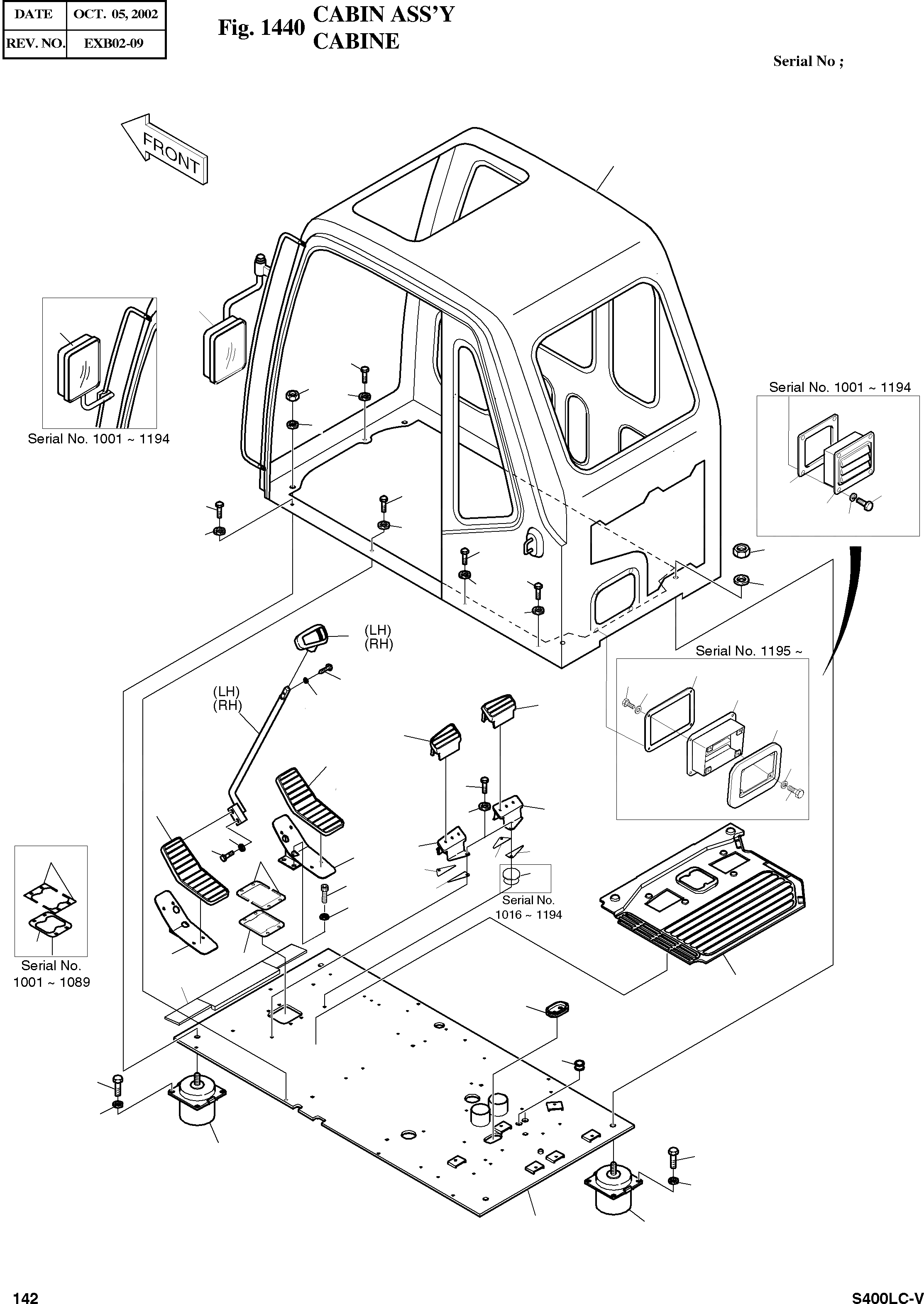 | DATE | OCT. 05, 2002 |
|---|---|
| REV. NO. | EXB02-09 |

Fig. 1440 CABIN ASS'Y
CABINE

Serial No ;

FRONT

Serial No. 1001 ~ 1194

Serial No. 1001 ~ 1194

(LH)
(RH)

(LH)
(RH)

Serial No. 1195 ~

Serial No.
1016 ~ 1194

Serial No.
1001 ~ 1089

142

S400LC-V