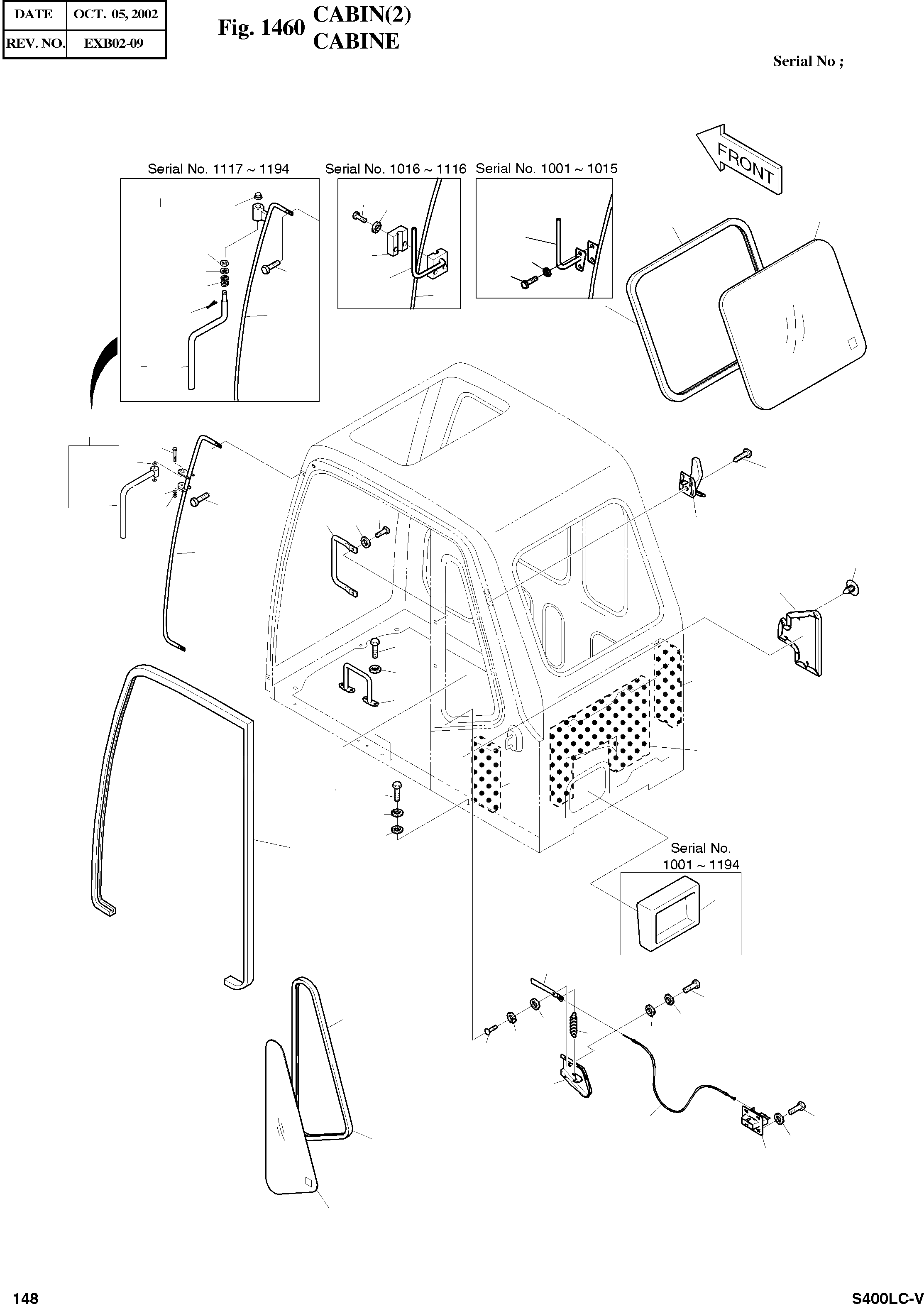 | DATE | OCT. 05, 2002 |
|---|---|
| REV. NO. | EXB02-09 |

Fig. 1460 CABIN(2)
CABINE

Serial No ;

Serial No. 1117 ~ 1194

Serial No. 1016 ~ 1116

Serial No. 1001 ~ 1015

FRONT

Serial No. 1001 ~ 1194

148

S400LC-V