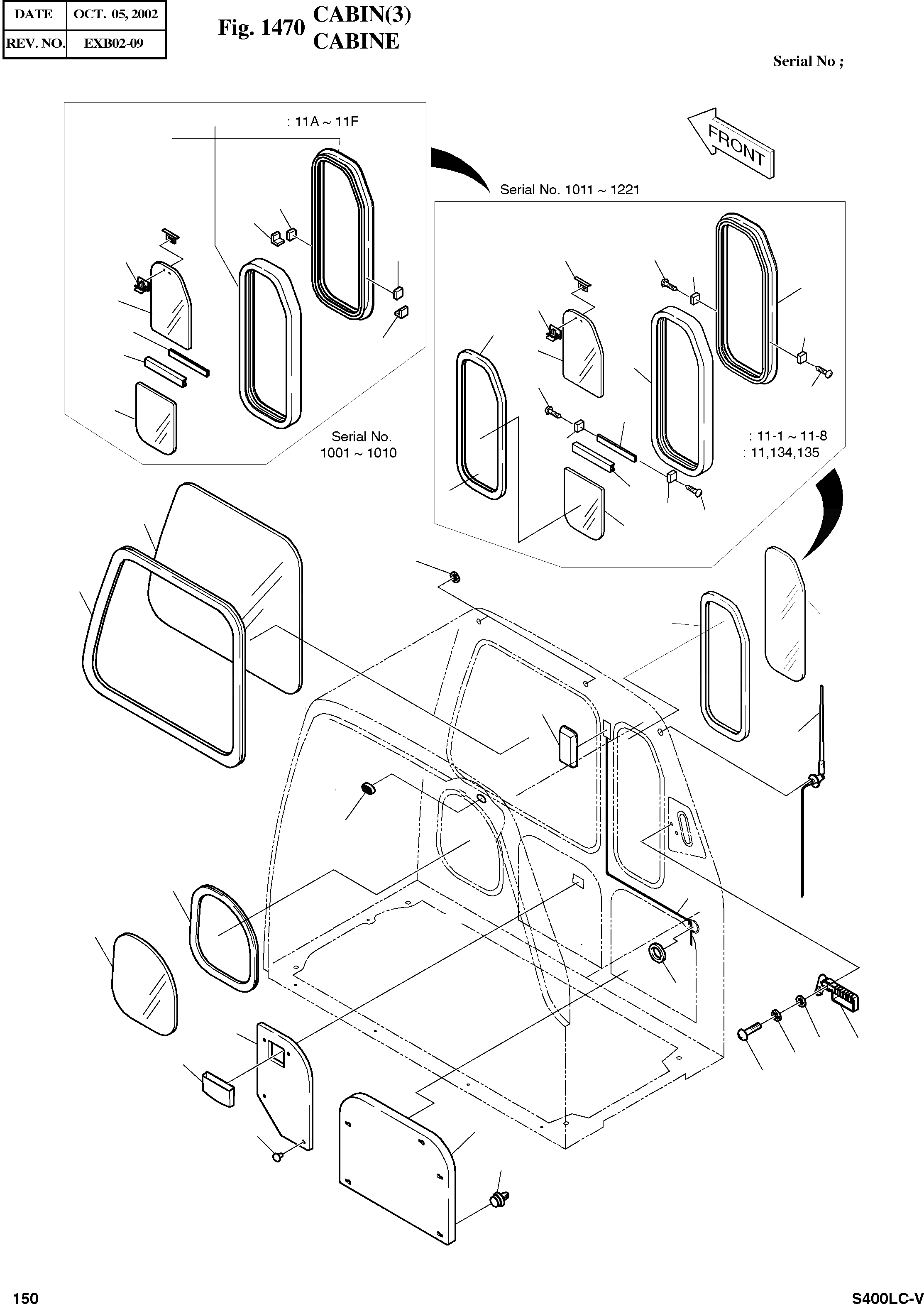 | DATE | OCT. 05, 2002 |
|---|---|
| REV. NO. | EXB02-09 |

Fig. 1470 CABIN(3) CABINE

Serial No ;

: 11A ~ 11F

FRONT

Serial No. 1011 ~ 1221

Serial No. 1001 ~ 1010

: 11-1 ~ 11-8
: 11,134,135

150

S400LC-V