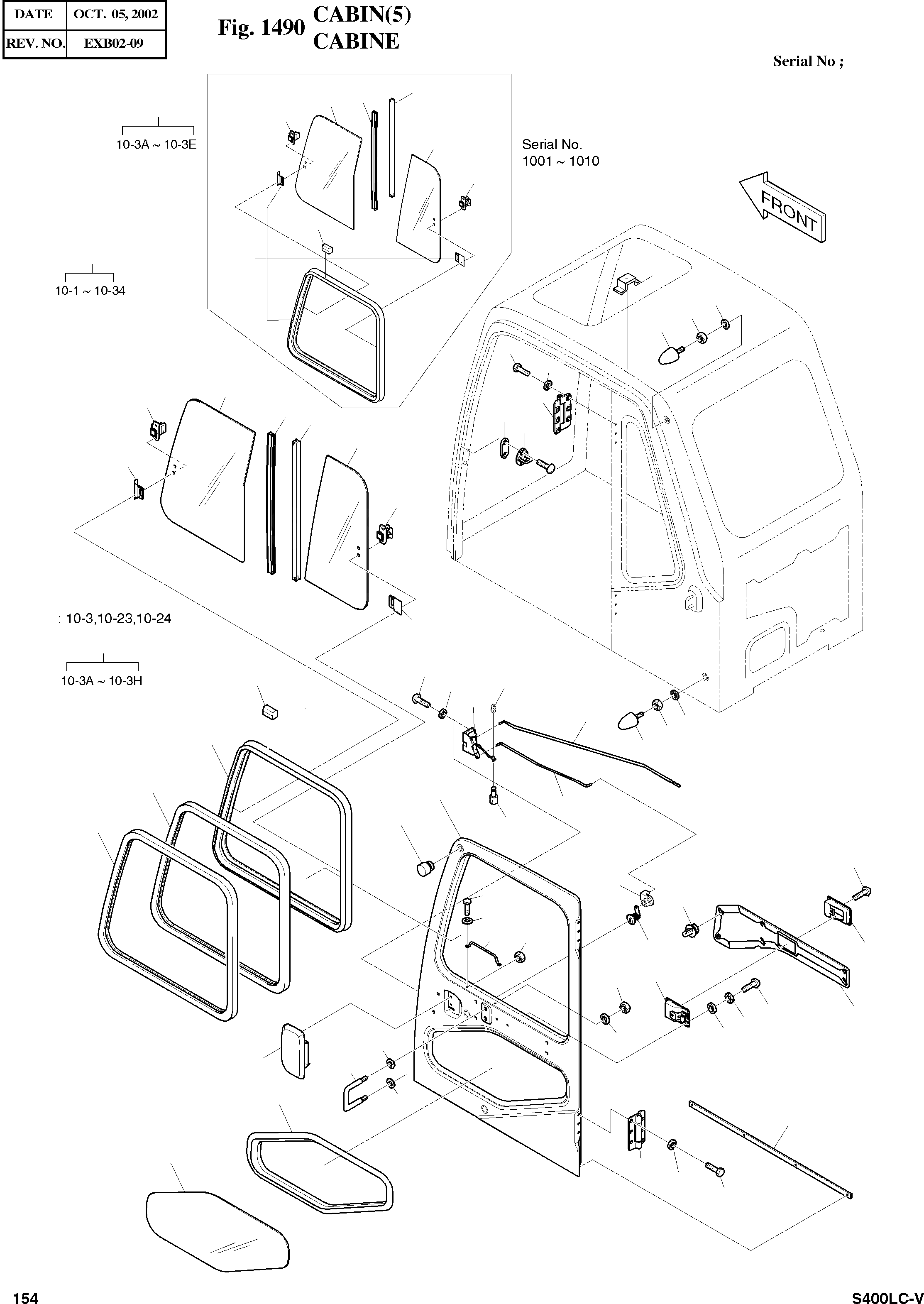 | DATE | OCT. 05, 2002 |
|---|---|
| REV. NO. | EXB02-09 |

Fig. 1490 CABIN(5)
CABINE

Serial No ;

10-3A ~ 10-3E

Serial No.
1001 ~ 1010

FRONT

10-1 ~ 10-34

: 10-3,10-23,10-24

10-3A ~ 10-3H

154

S400LC-V