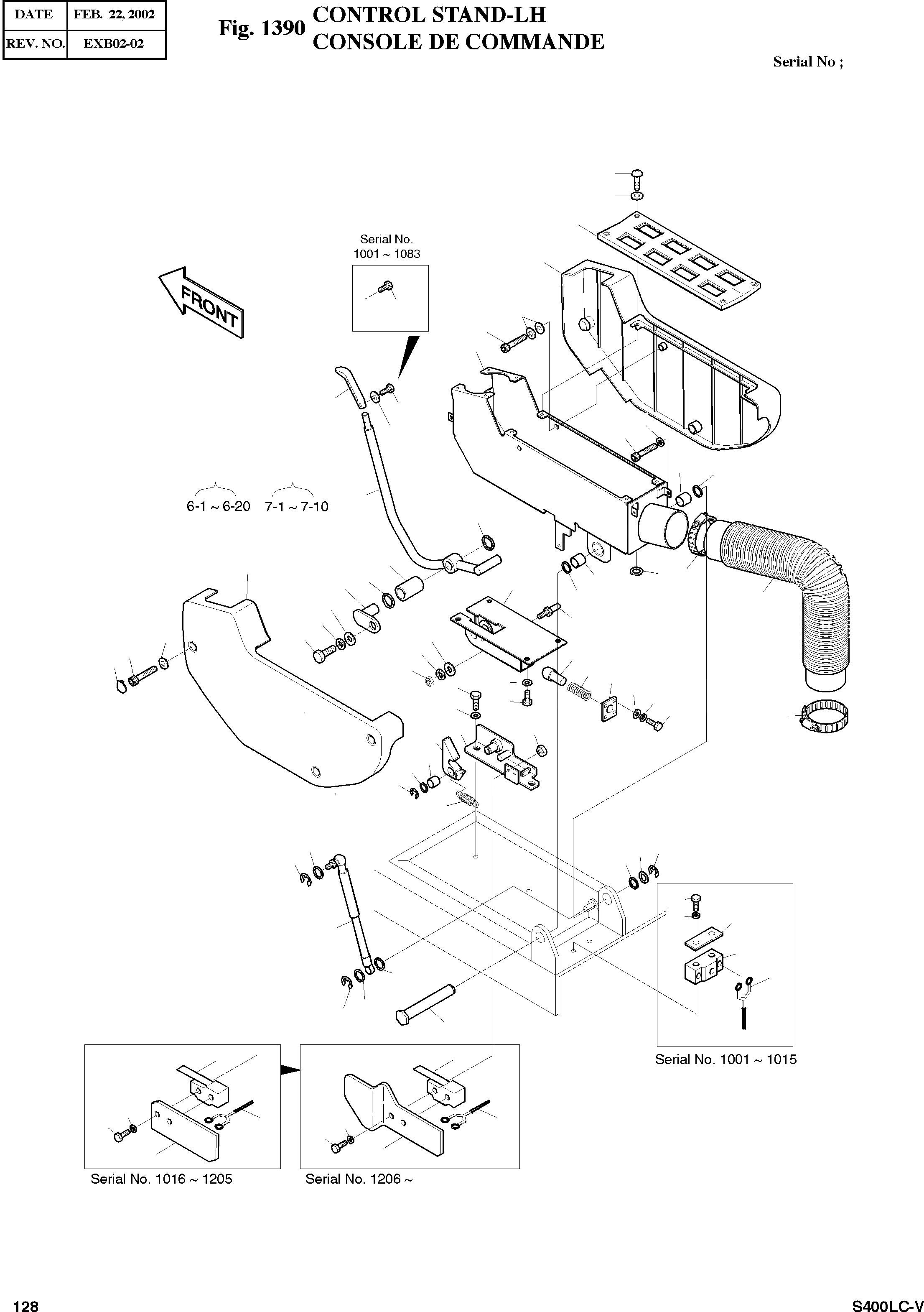 | DATE | FEB. 22, 2002 |
|---|---|
| REV. NO. | EXB02-02 |

Fig. 1390 CONTROL STAND-LH
CONSOLE DE COMMANDE

Serial No ;

Serial No.
1001 ~ 1083

FRONT

6-1 ~ 6-20 7-1 ~ 7-10

Serial No. 1001 ~ 1015

Serial No. 1016 ~ 1205

Serial No. 1206 ~

128

S400LC-V