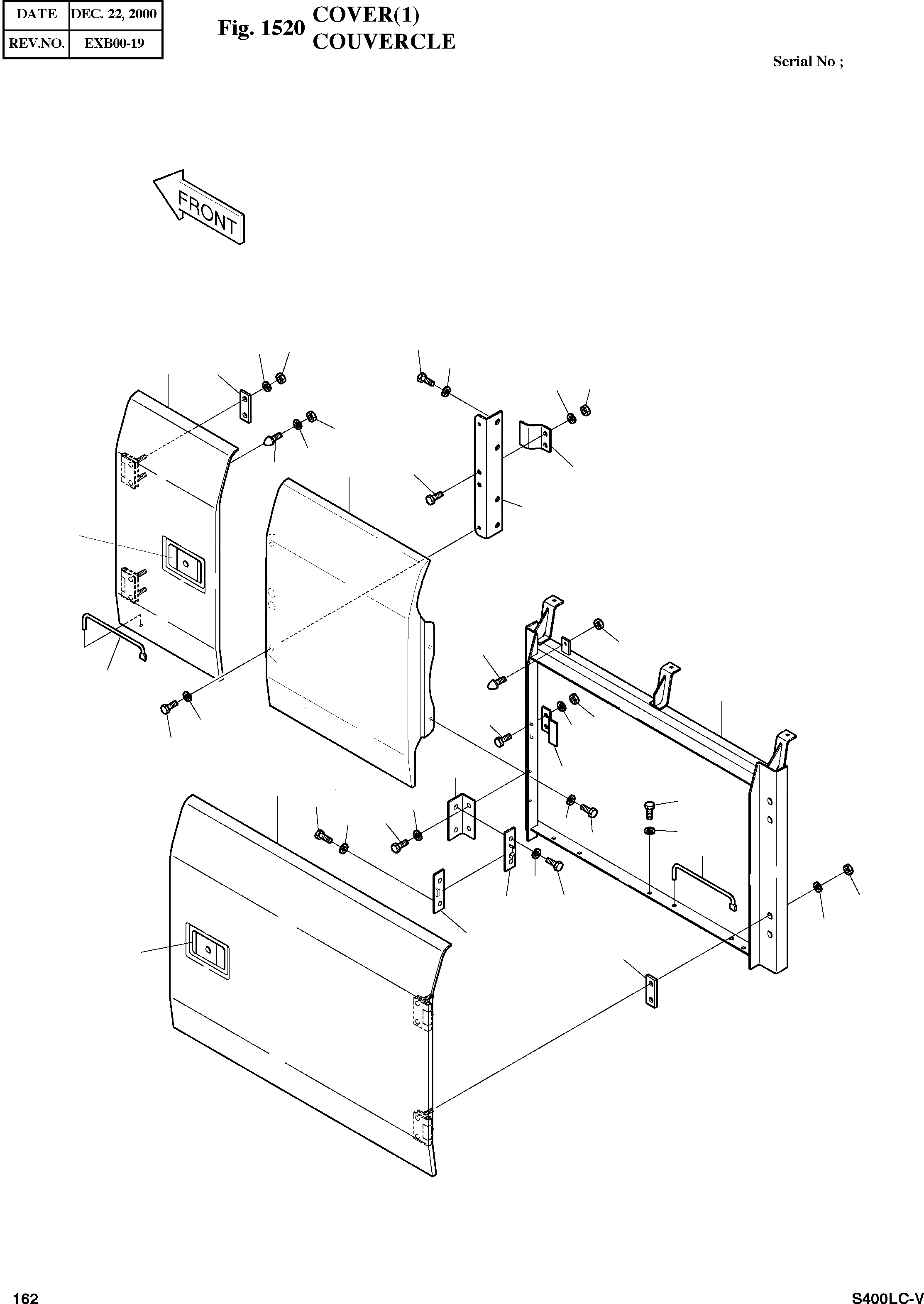 | DATE | DEC. 22, 2000 |
|---|---|
| REV.NO. | EXB00-19 |

Fig. 1520 COVER(1)
COUVERCLE

Serial No ;

FRONT

162

S400LC-V