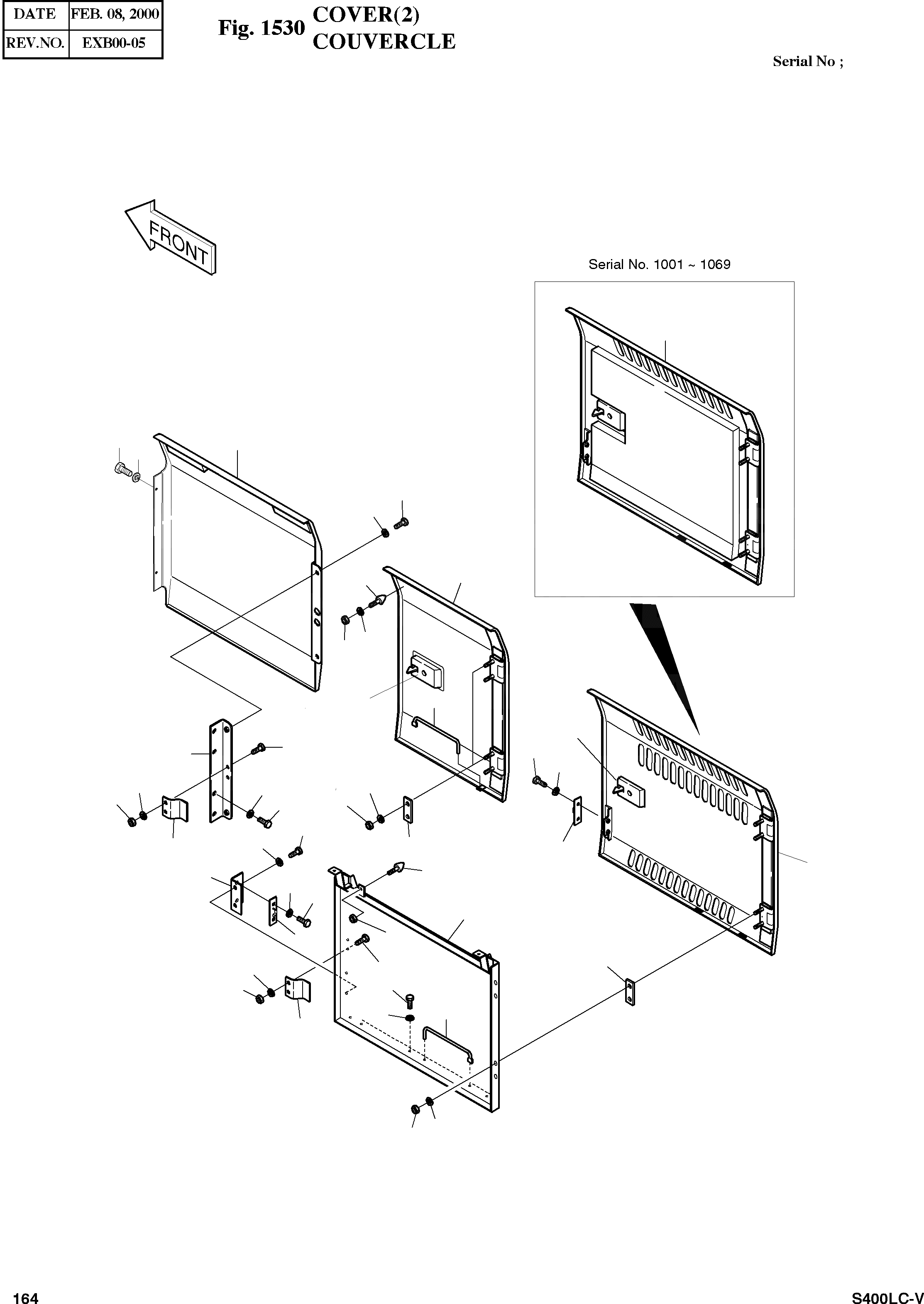 | DATE | FEB. 08, 2000 |
|---|---|
| REV.NO. | EXB00-05 |

Fig. 1530 COVER(2)
COUVERCLE

Serial No ;

FRONT

Serial No. 1001 ~ 1069

164

S400LC-V