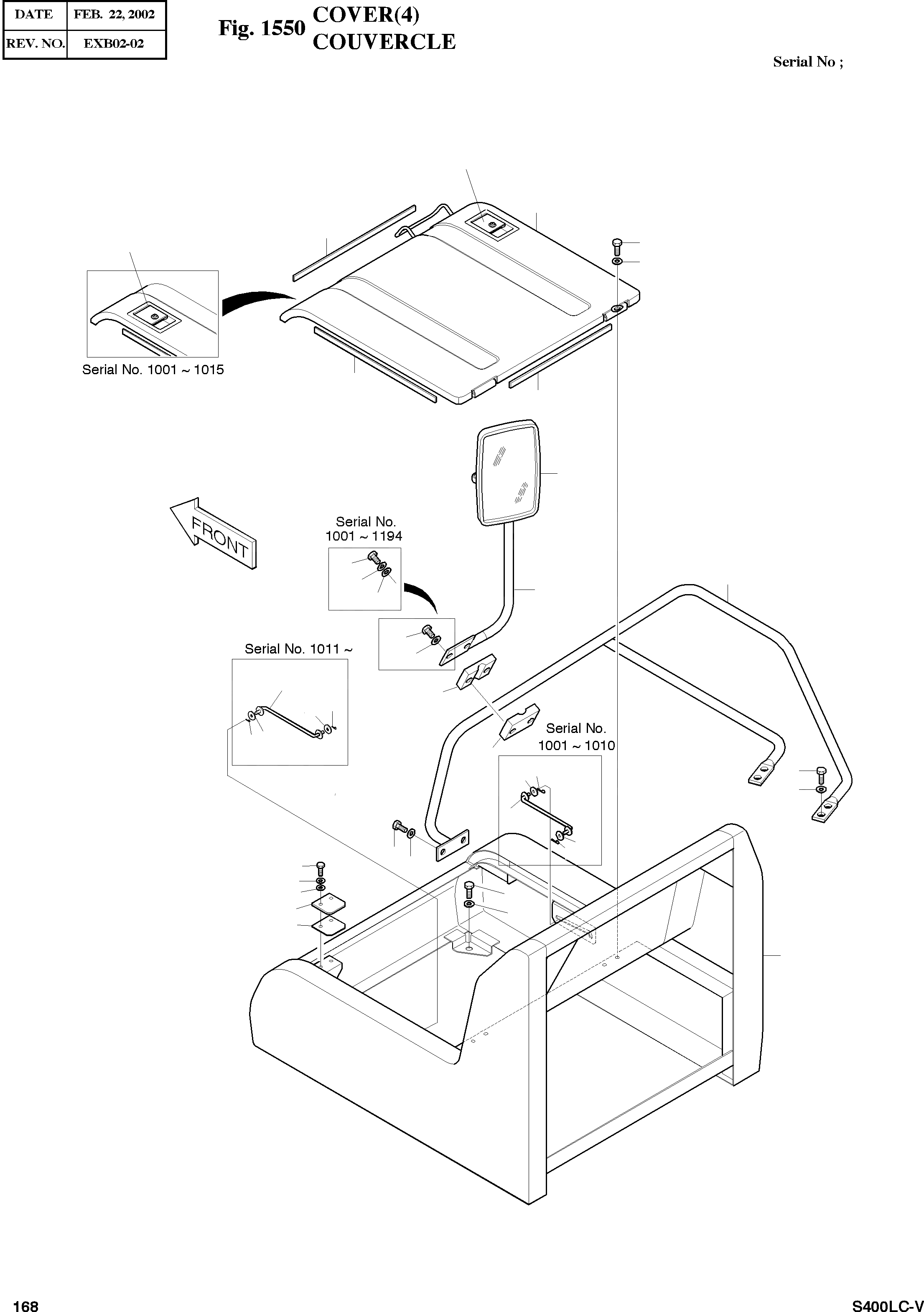 | DATE | FEB. 22, 2002 |
|---|---|
| REV. NO. | EXB02-02 |

Fig. 1550 COVER(4)
COUVERCLE

Serial No ;

Serial No. 1001 ~ 1015

FRONT

Serial No.
1001 ~ 1194

Serial No. 1011 ~

Serial No.
1001 ~ 1010

168

S400LC-V