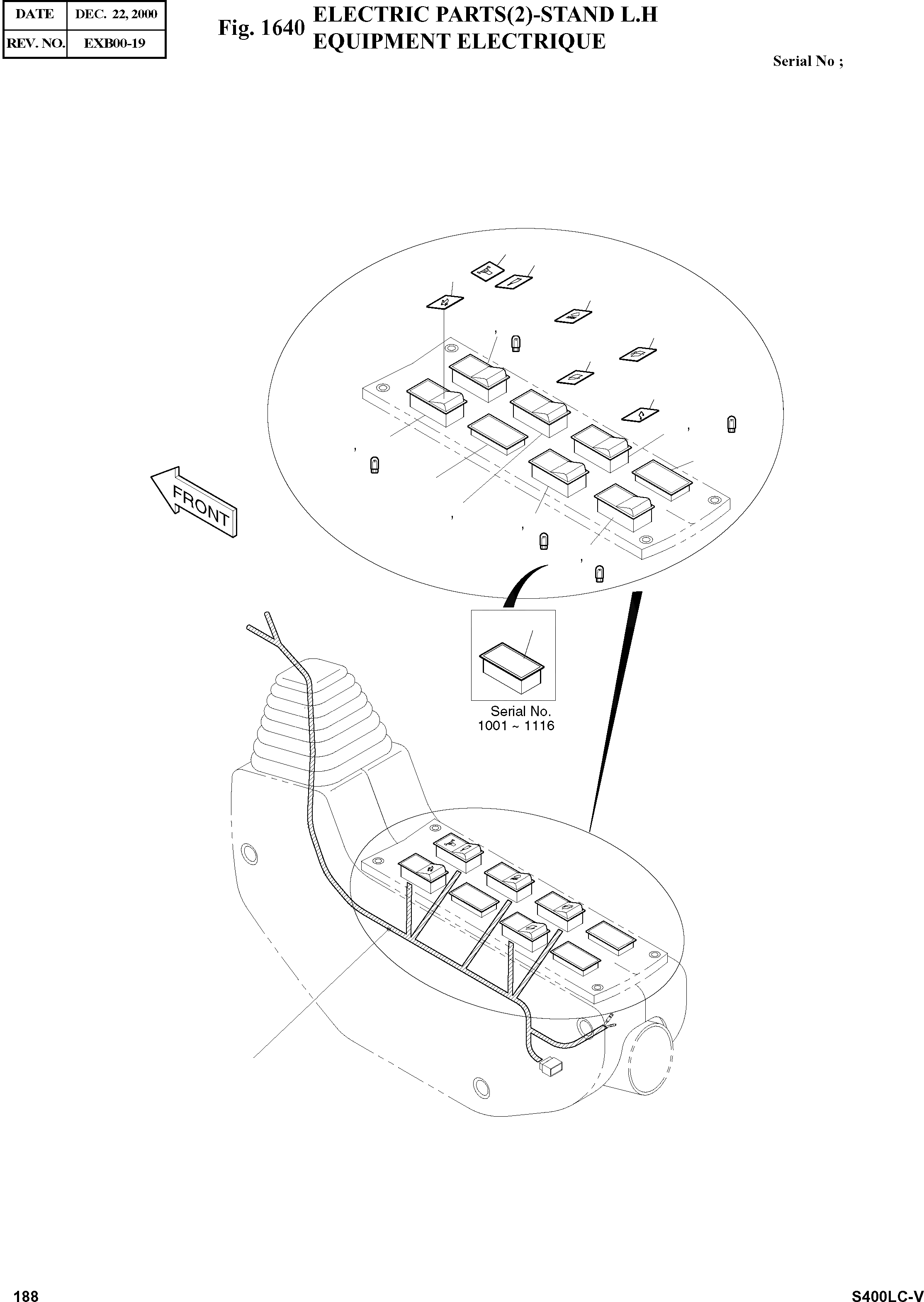 | DATE | DEC. 22, 2000 |
|---|---|
| REV. NO. | EXB00-19 |

Fig. 1640 ELECTRIC PARTS(2)-STAND L.H
EQUIPMENT ELECTRIQUE

Serial No ;

FRONT

Serial No.
1001 ~ 1116

188

S400LC-V