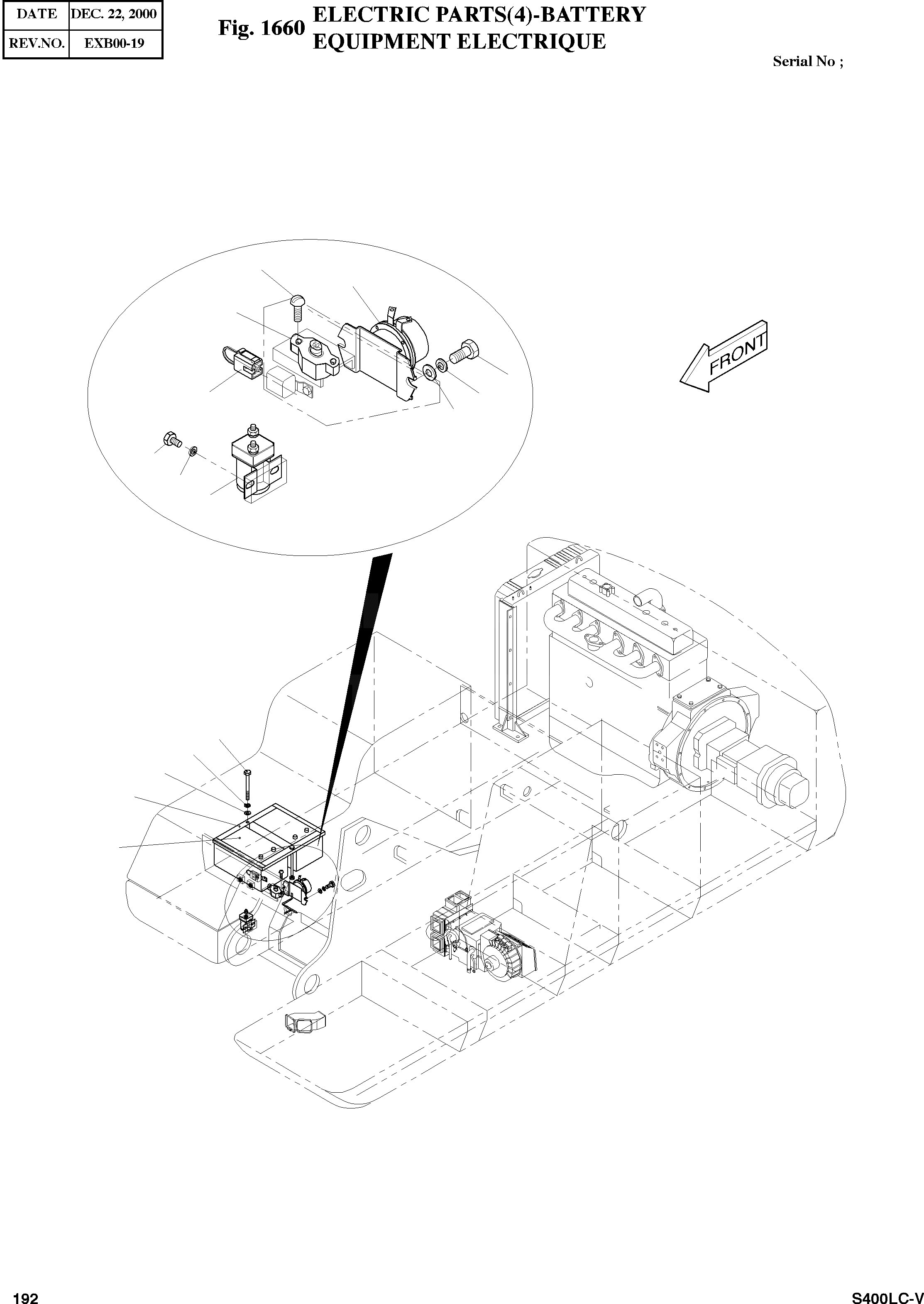 | DATE | DEC. 22, 2000 |
|---|---|
| REV.NO. | EXB00-19 |

Fig. 1660 ELECTRIC PARTS(4)-BATTERY
EQUIPMENT ELECTRIQUE

Serial No ;

FRONT

192

S400LC-V