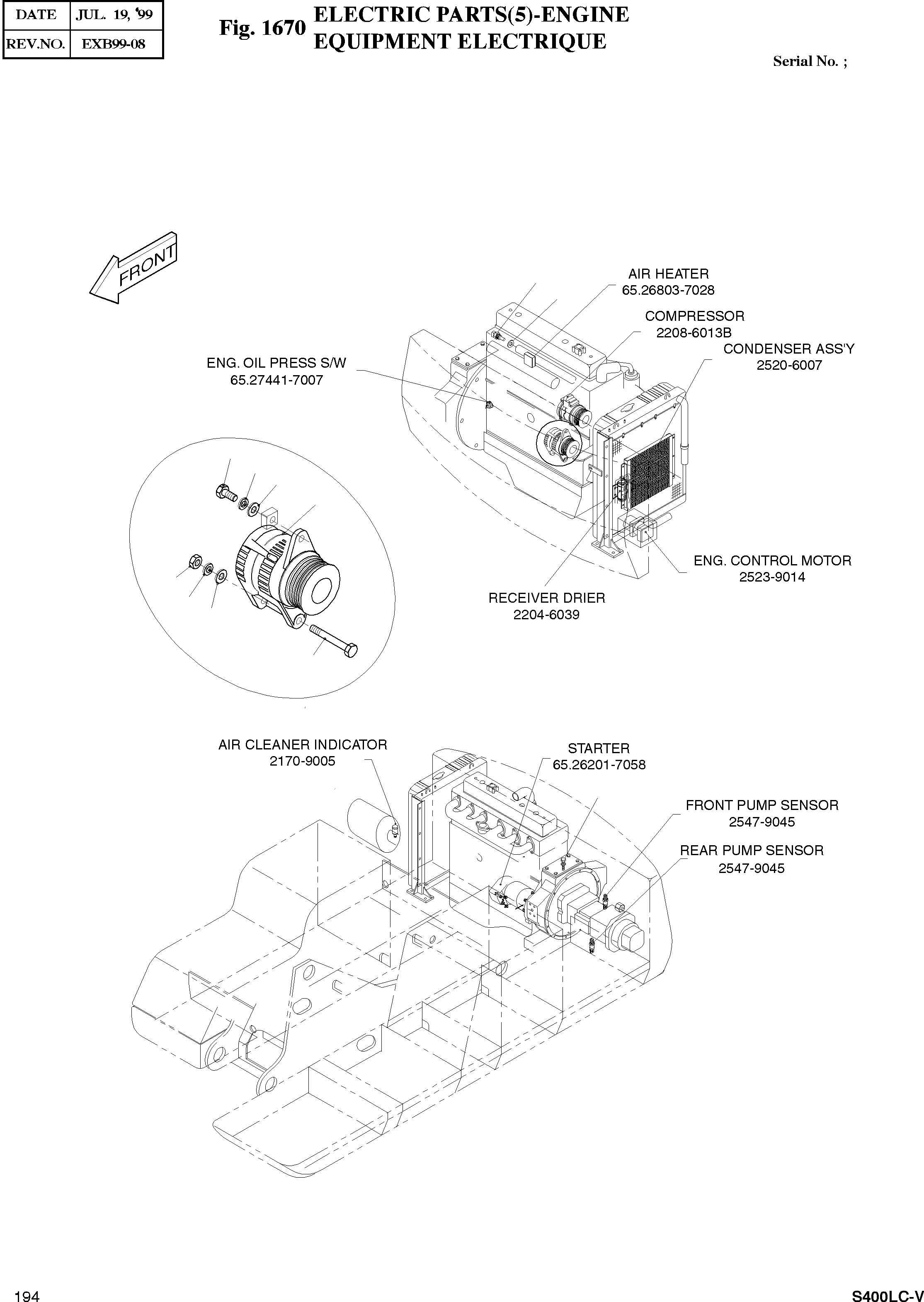 | DATE | JUL. 19, '99 |
|---|---|
| REV.NO. | EXB99-08 |

Fig. 1670 ELECTRIC PARTS(5)-ENGINE
EQUIPMENT ELECTRIQUE

Serial No. ;

FRONT

AIR HEATER
65.26803-7028

COMPRESSOR
2208-6013B

CONDENSER ASS'Y
2520-6007

ENG. OIL PRESS S/W
65.27441-7007

ENG. CONTROL MOTOR
2523-9014

RECEIVER DRIER
2204-6039

AIR CLEANER INDICATOR
2170-9005

STARTER
65.26201-7058

FRONT PUMP SENSOR
2547-9045

REAR PUMP SENSOR
2547-9045

194

S400LC-V