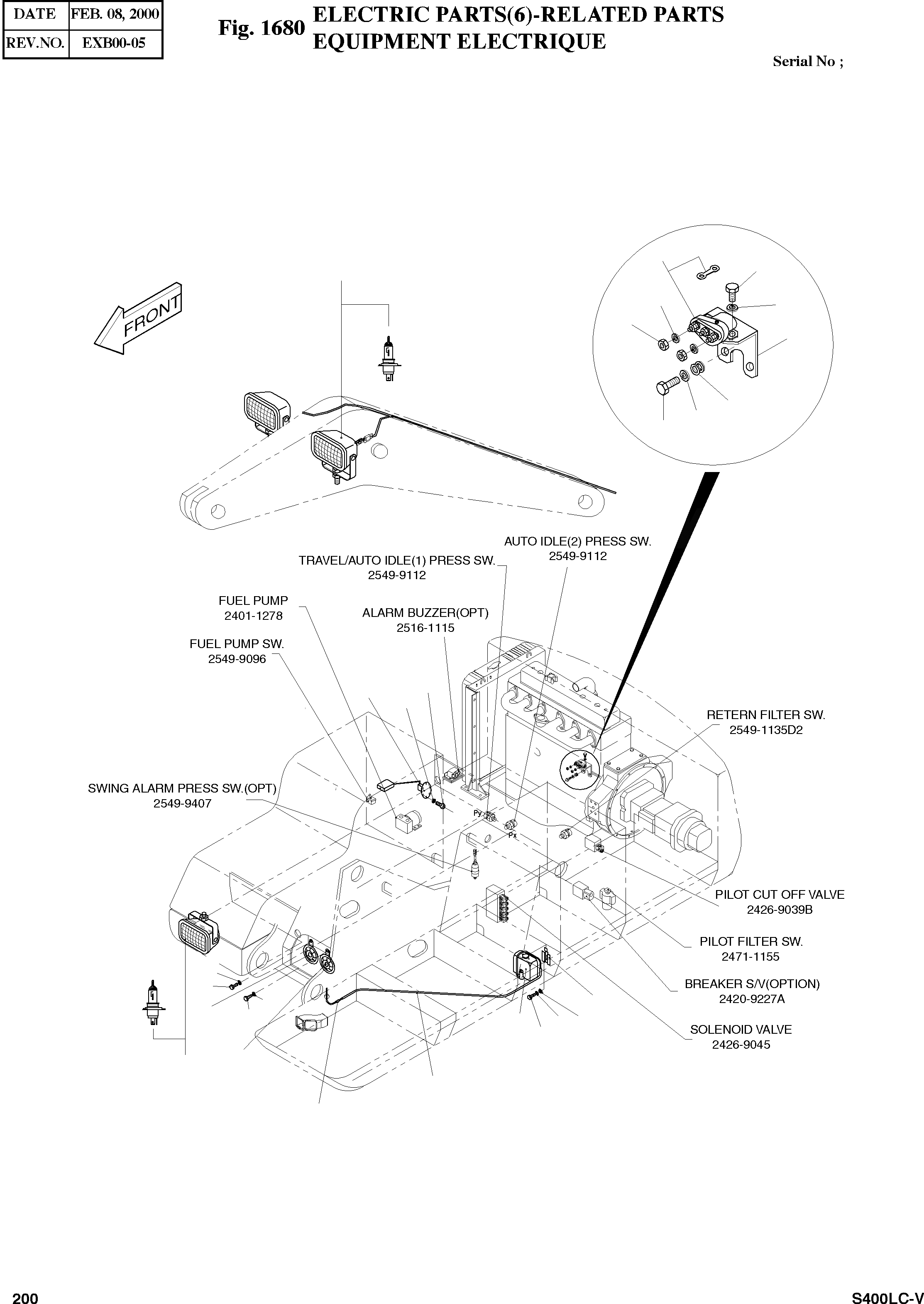 | DATE | FEB. 08, 2000 |
|---|---|
| REV.NO. | EXB00-05 |

Fig. 1680 ELECTRIC PARTS(6)-RELATED PARTS
EQUIPMENT ELECTRIQUE

Serial No ;

FRONT

AUTO IDLE(2) PRESS SW.
2549-9112

TRAVEL/AUTO IDLE(1) PRESS SW.
2549-9112

FUEL PUMP
2401-1278

ALARM BUZZER(OPT)
2516-1115

FUEL PUMP SW.
2549-9096

RETERN FILTER SW.
2549-1135D2

SWING ALARM PRESS SW.(OPT)
2549-9407

Py

Px

PILOT CUT OFF VALVE
2426-9039B

PILOT FILTER SW.
2471-1155

BREAKER S/V(OPTION)
2420-9227A

SOLENOID VALVE
2426-9045

200

S400LC-V