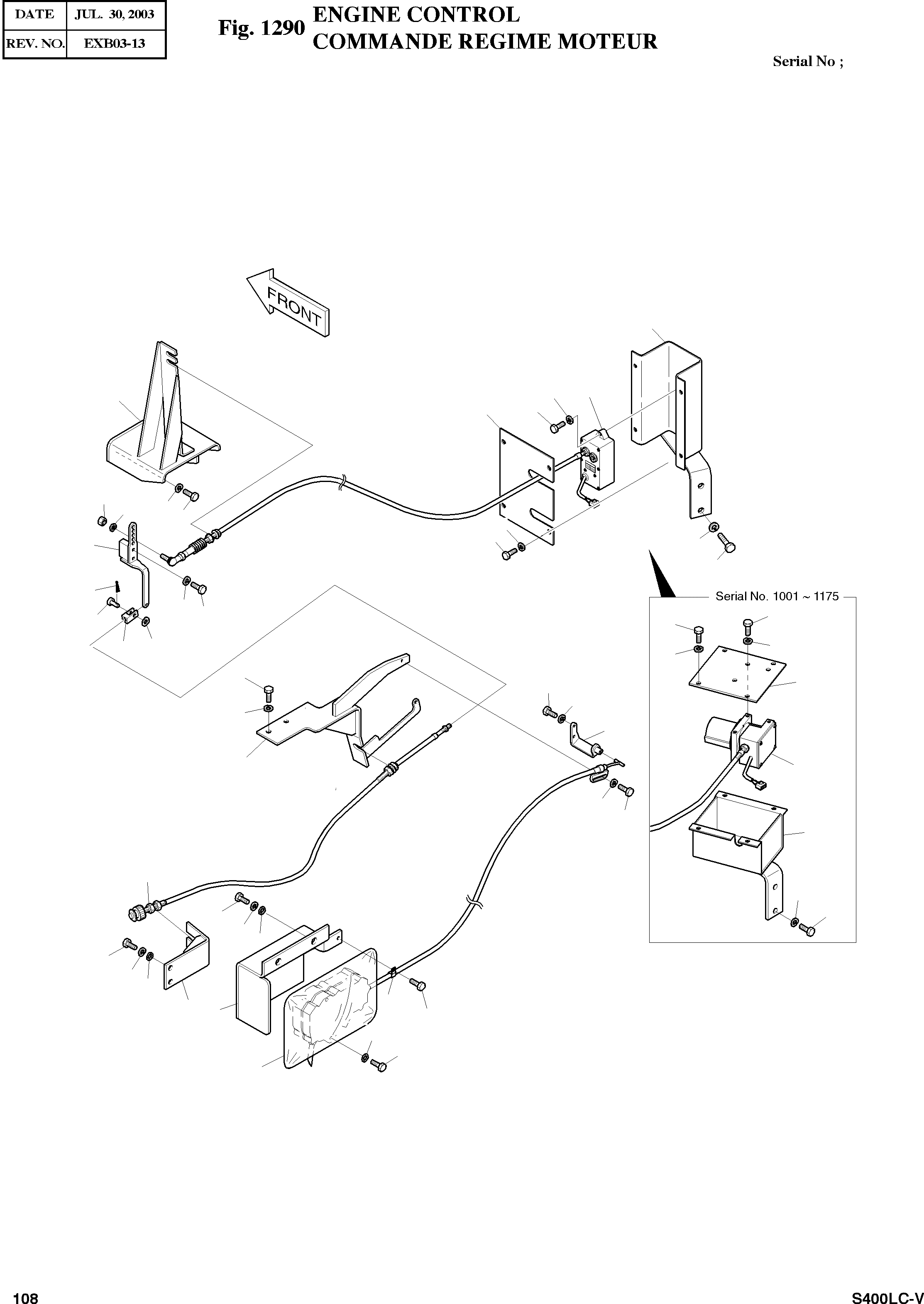 | DATE | JUL. 30, 2003 |
|---|---|
| REV. NO. | EXB03-13 |

Fig. 1290 ENGINE CONTROL
COMMANDE REGIME MOTEUR

Serial No ;

FRONT

Serial No. 1001 ~ 1175

108

S400LC-V