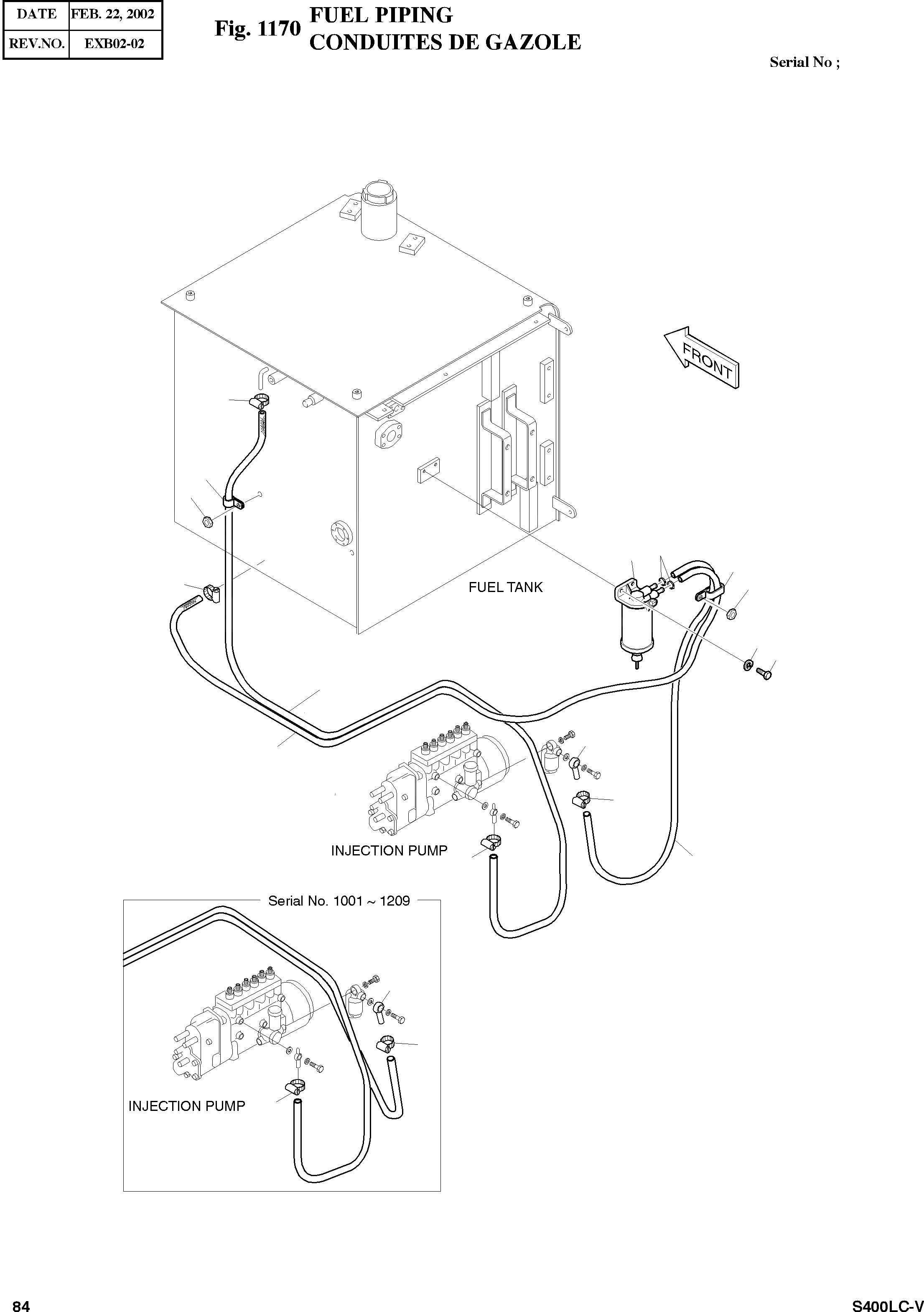 | DATE | FEB. 22, 2002 |
|---|---|
| REV.NO. | EXB02-02 |

Fig. 1170 FUEL PIPING
CONDUITES DE GAZOLE

Serial No ;

FRONT

FUEL TANK

INJECTION PUMP

Serial No. 1001 ~ 1209

INJECTION PUMP

84

S400LC-V