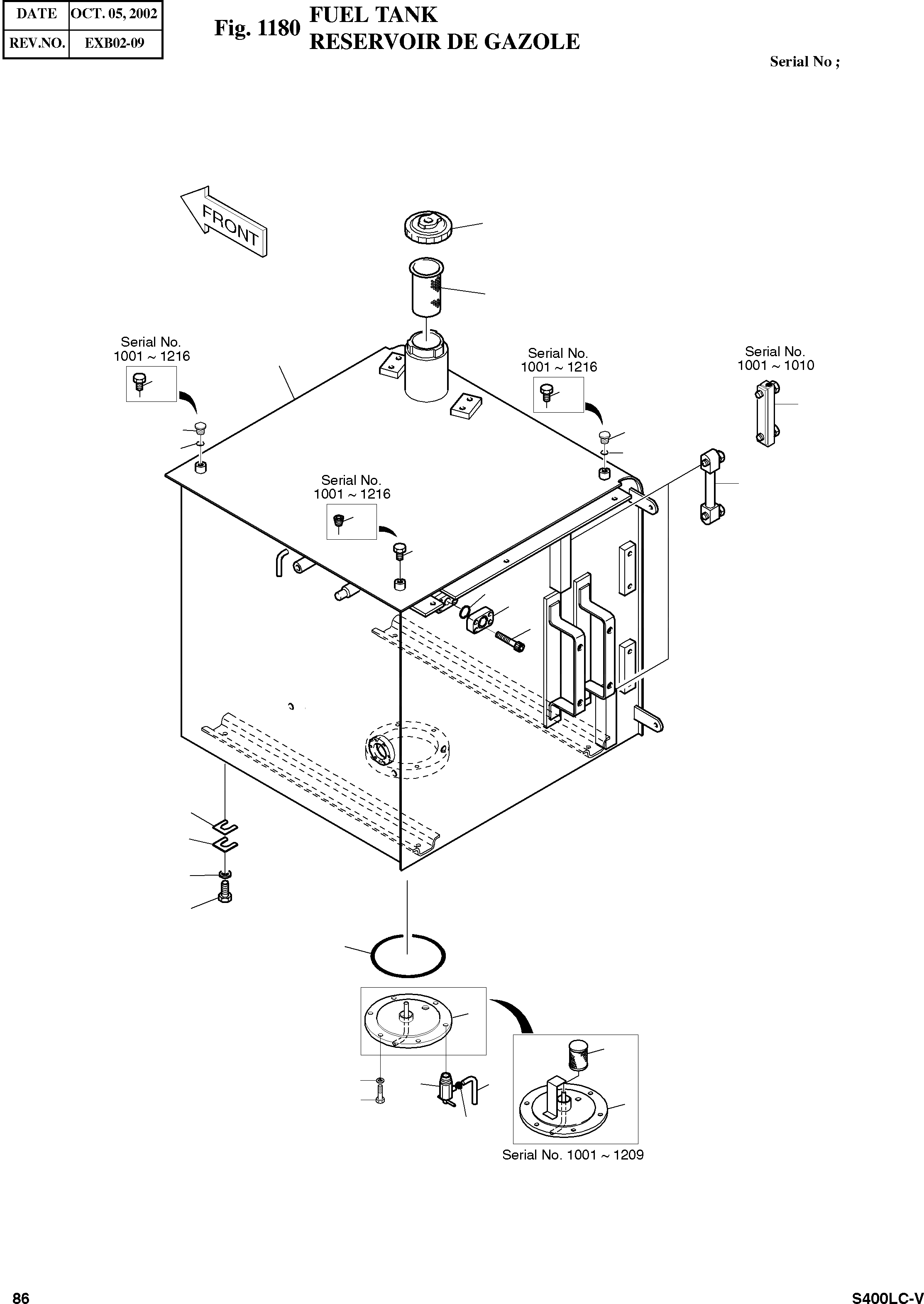 | DATE | OCT. 05, 2002 |
|---|---|
| REV.NO. | EXB02-09 |

Fig. 1180 FUEL TANK
RESERVOIR DE GAZOLE

Serial No ;

FRONT

Serial No.
1001 ~ 1216

Serial No.
1001 ~ 1216

Serial No.
1001 ~ 1010

Serial No.
1001 ~ 1216

Serial No. 1001 ~ 1209

86

S400LC-V