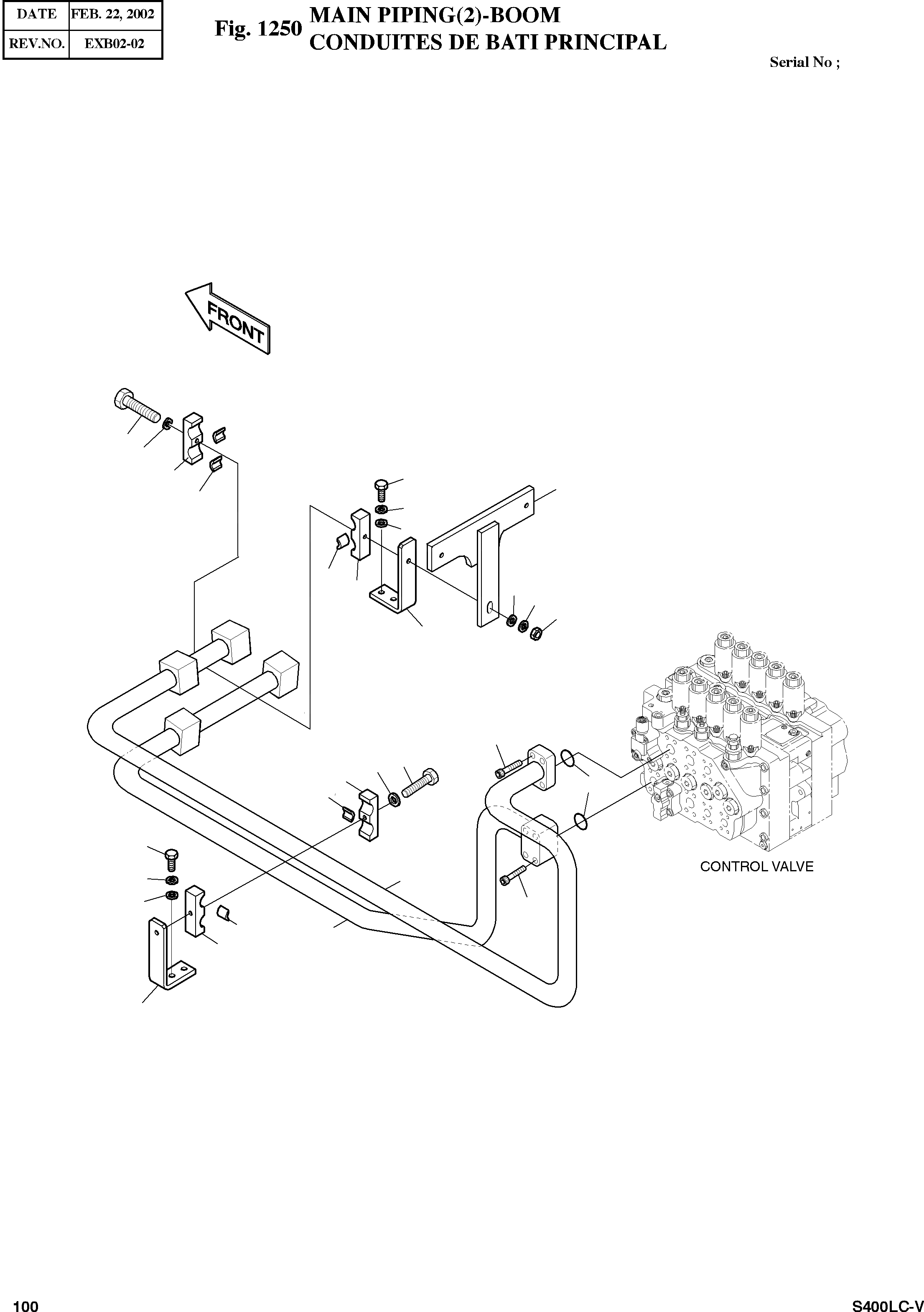 | DATE | FEB. 22, 2002 |
|---|---|
| REV.NO. | EXB02-02 |

Fig. 1250 MAIN PIPING(2)-BOOM
CONDUITES DE BATI PRINCIPAL

Serial No ;

FRONT

CONTROL VALVE

100

S400LC-V