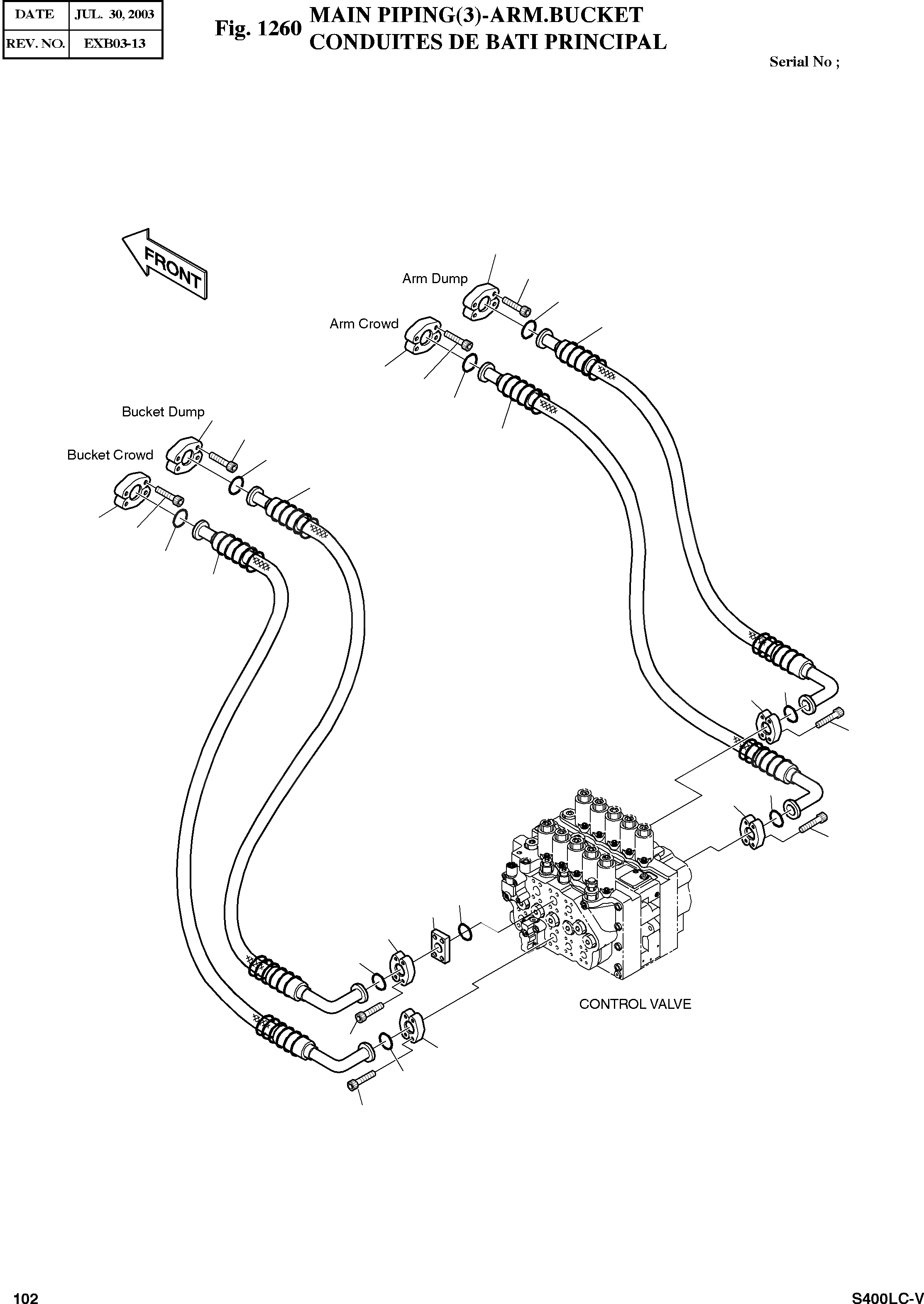 | DATE | JUL. 30, 2003 |
|---|---|
| REV. NO. | EXB03-13 |

Fig. 1260 MAIN PIPING(3)-ARM.BUCKET
CONDUITES DE BATI PRINCIPAL

Serial No ;

FRONT

Arm Dump

Arm Crowd

Bucket Dump

Bucket Crowd

CONTROL VALVE

102

S400LC-V