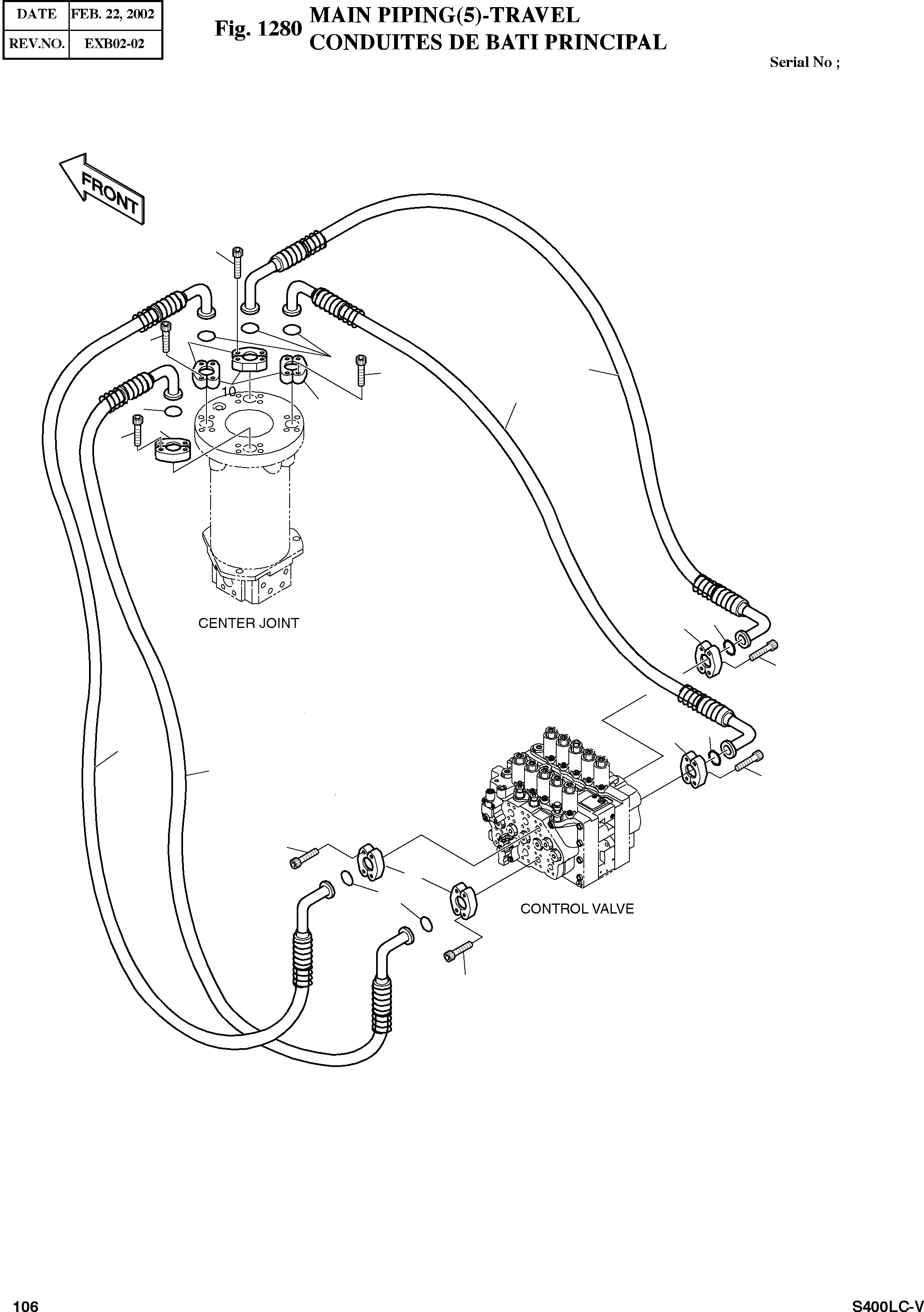 | DATE | FEB. 22, 2002 |
|---|---|
| REV.NO. | EXB02-02 |

Fig. 1280 MAIN PIPING(5)-TRAVEL
CONDUITES DE BATI PRINCIPAL

Serial No ;

FRONT

10

CENTER JOINT

CONTROL VALVE

106

S400LC-V