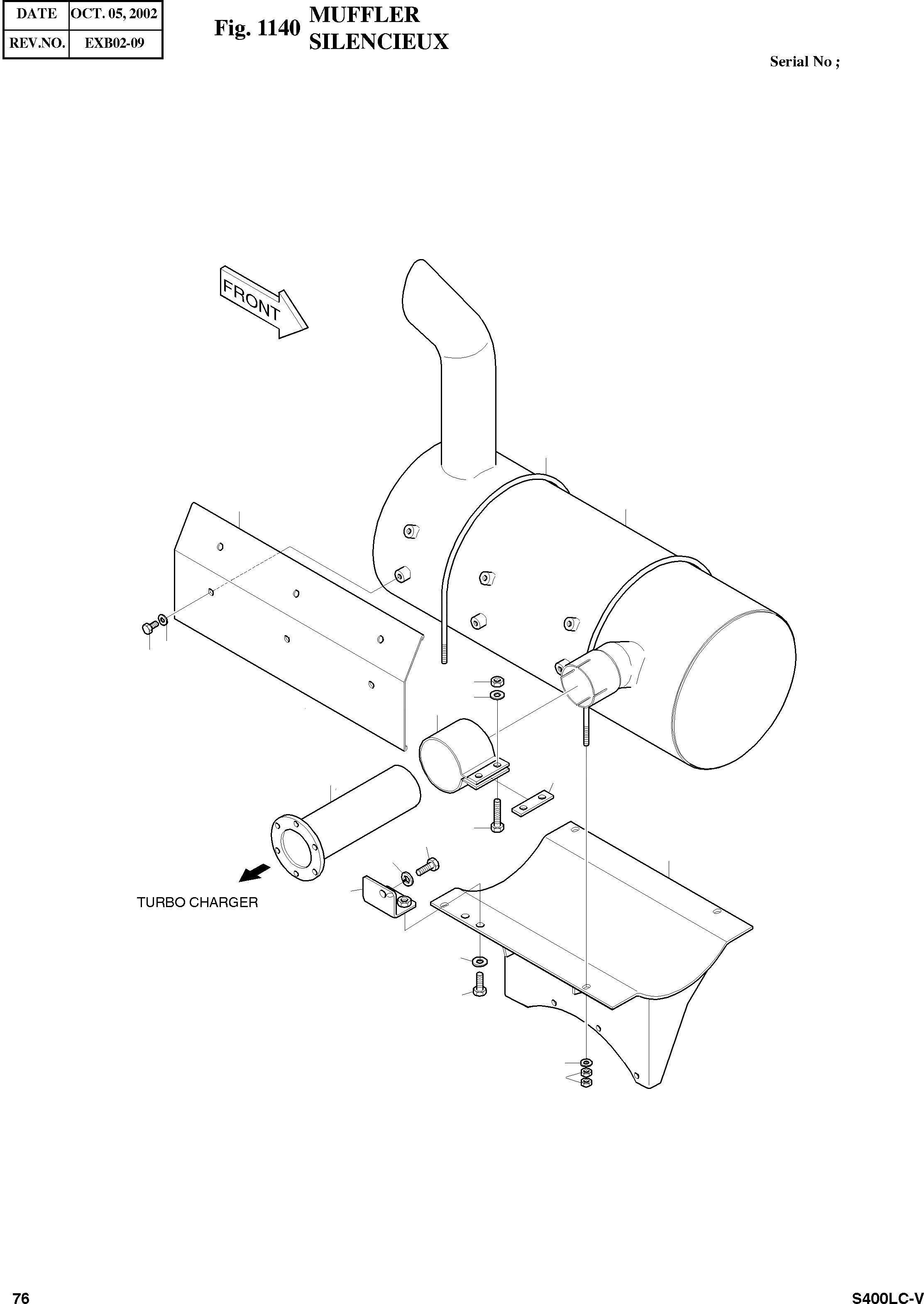 | DATE | OCT. 05, 2002 |
|---|---|
| REV.NO. | EXB02-09 |

Fig. 1140 MUFFLER
SILENCIEUX

Serial No ;

FRONT

TURBO CHARGER

76

S400LC-V