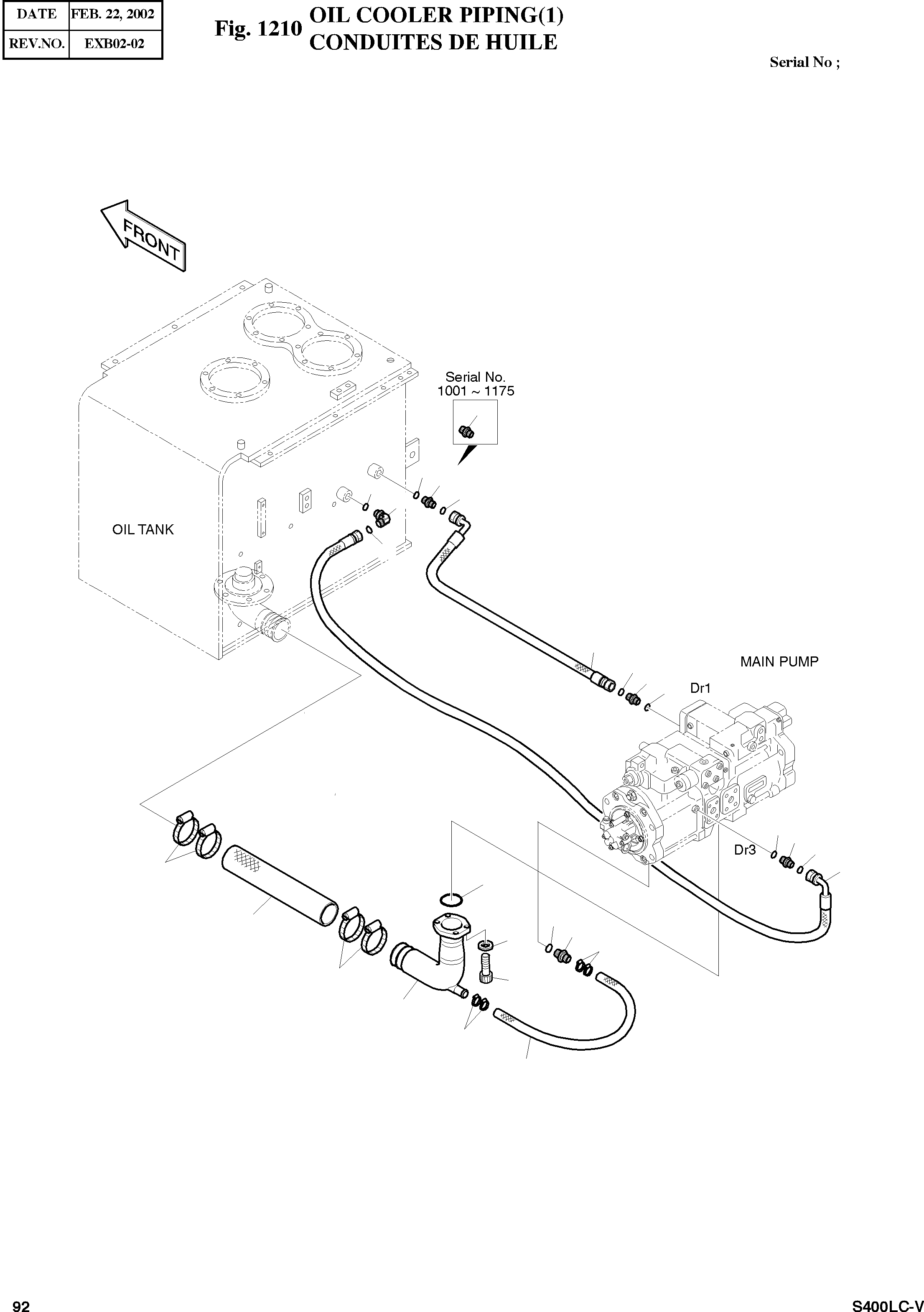 | DATE | FEB. 22, 2002 |
|---|---|
| REV.NO. | EXB02-02 |

Fig. 1210 OIL COOLER PIPING(1)
CONDUITES DE HUILE

Serial No ;

FRONT

Serial No.
1001 ~ 1175

OIL TANK

MAIN PUMP

Dr1

Dr3

92

S400LC-V