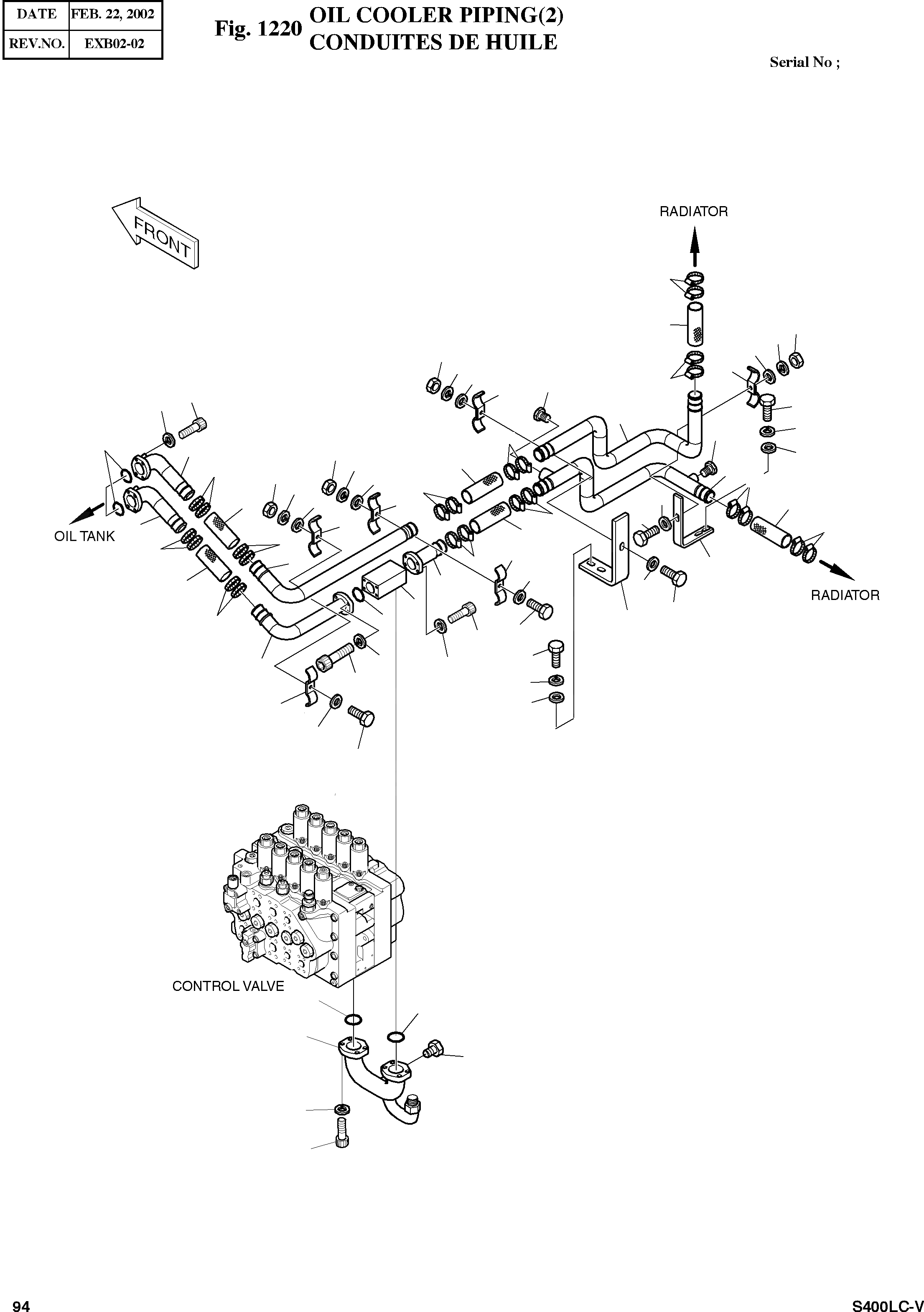 | DATE | FEB. 22, 2002 |
|---|---|
| REV.NO. | EXB02-02 |

Fig. 1220 OIL COOLER PIPING(2)
CONDUITES DE HUILE

Serial No ;

FRONT

RADIATOR

OIL TANK

RADIATOR

CONTROL VALVE

94

S400LC-V