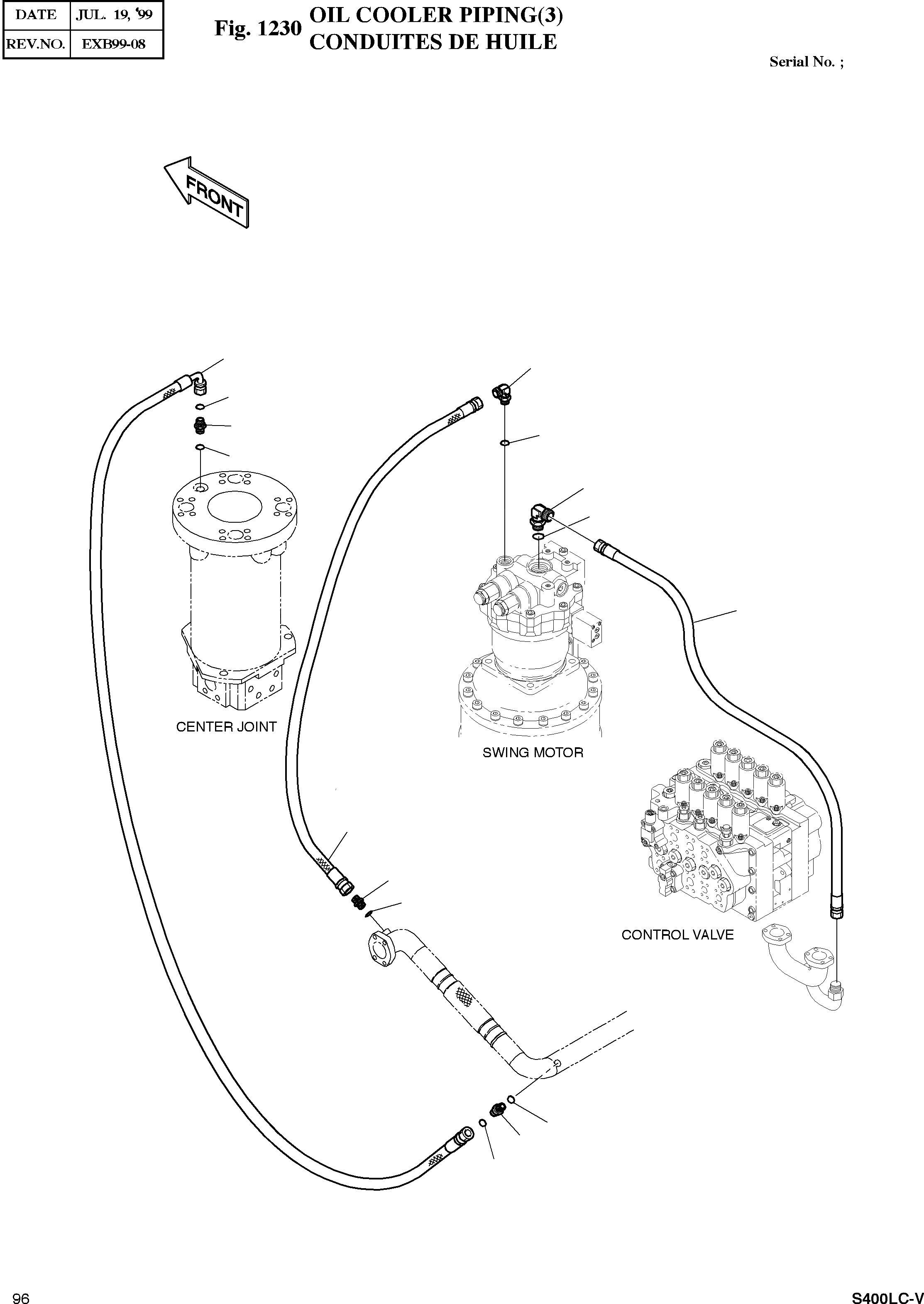 | DATE | JUL. 19, '99 |
|---|---|
| REV.NO. | EXB99-08 |

Fig. 1230 OIL COOLER PIPING(3)
CONDUITES DE HUILE

Serial No. ;

FRONT

CENTER JOINT

SWING MOTOR

CONTROL VALVE

96

S400LC-V