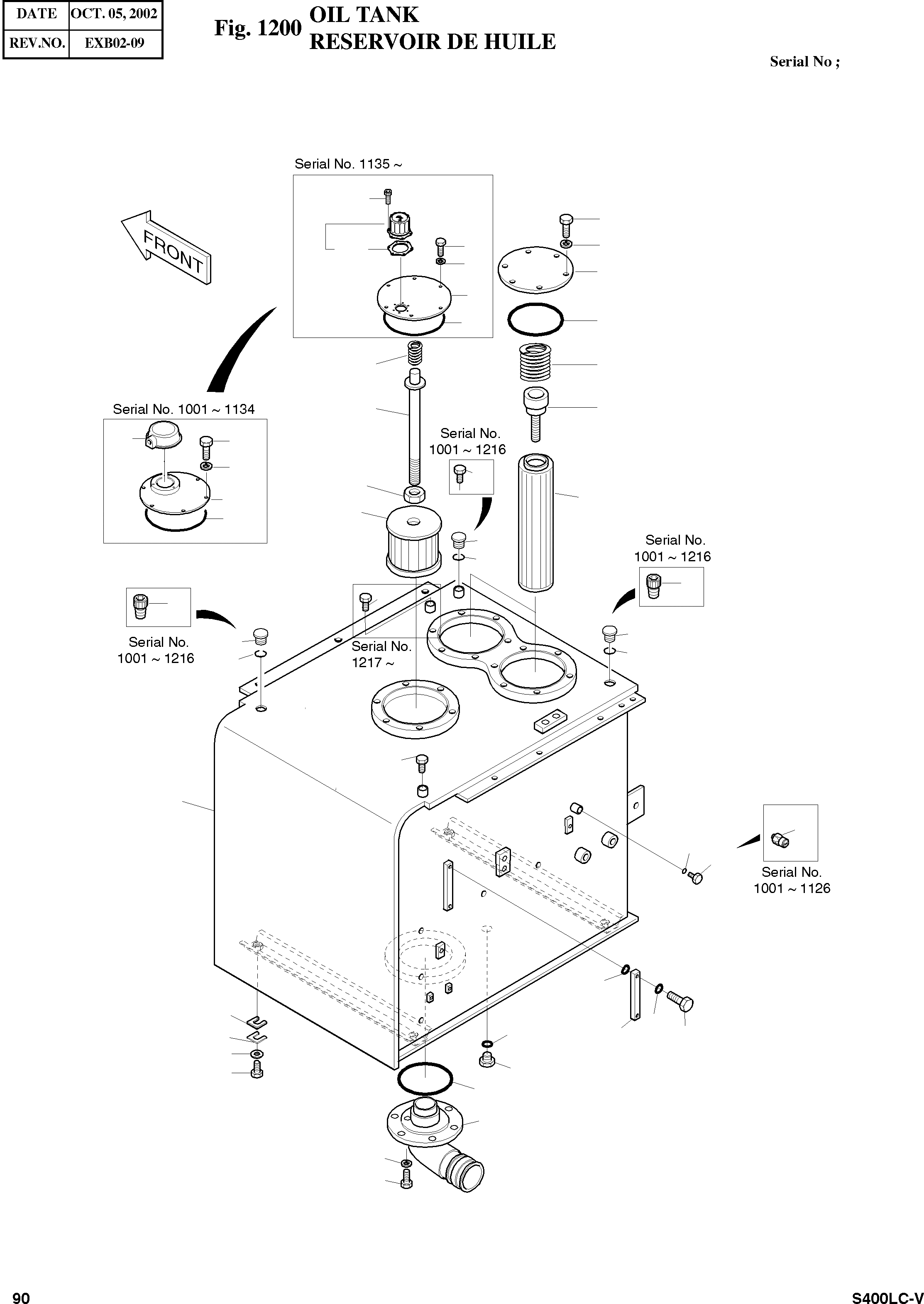 | DATE | OCT. 05, 2002 |
|---|---|
| REV.NO. | EXB02-09 |

Fig. 1200 OIL TANK
RESERVOIR DE HUILE

Serial No ;

Serial No. 1135 ~

FRONT

Serial No. 1001 ~ 1134

Serial No. 1001 ~ 1216

Serial No. 1001 ~ 1216

Serial No. 1001 ~ 1216

Serial No. 1217 ~

Serial No. 1001 ~ 1126

90

S400LC-V