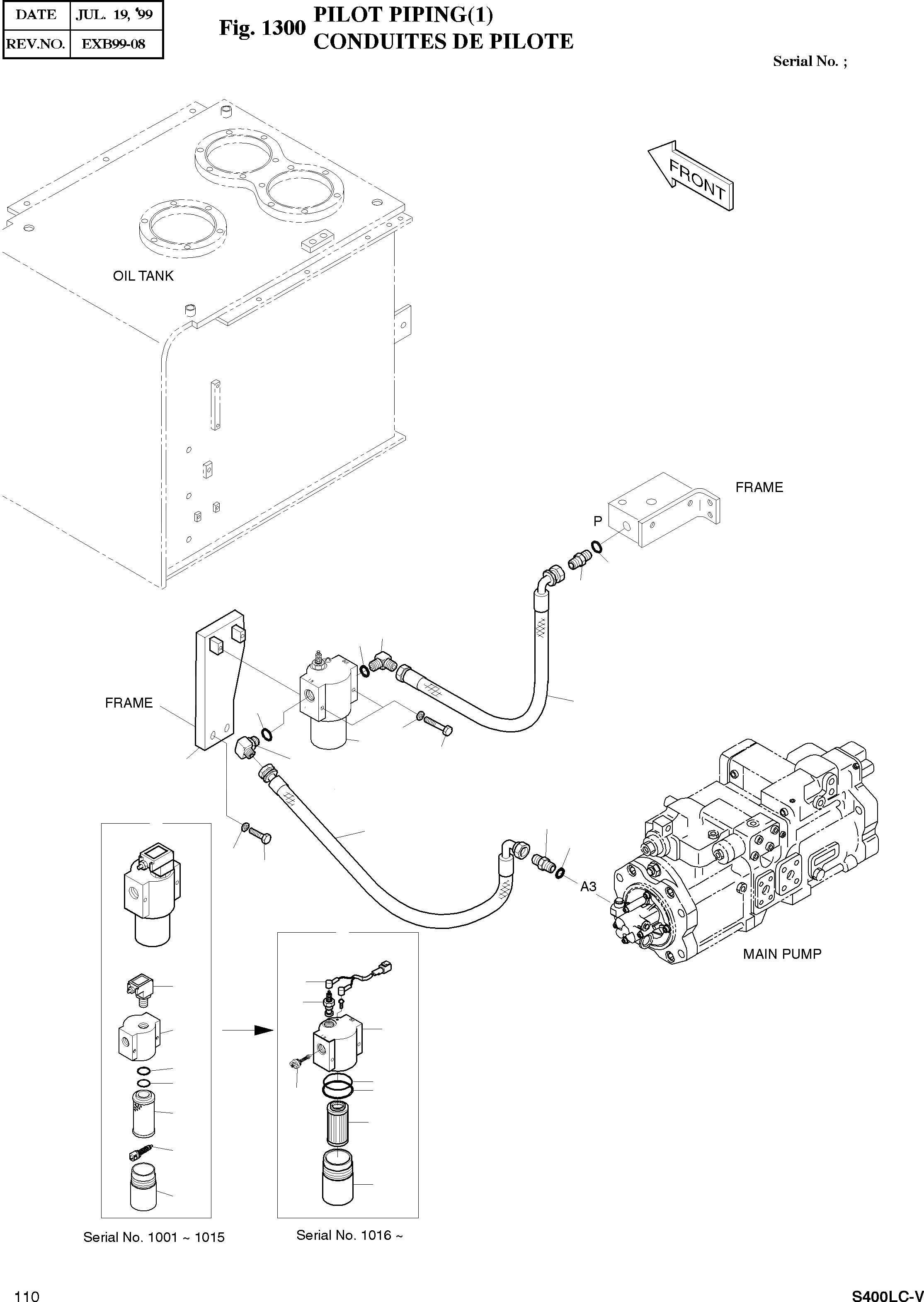 | DATE | JUL. 19, '99 |
|---|---|
| REV.NO. | EXB99-08 |

Fig. 1300 PILOT PIPING(1)
CONDUITES DE PILOTE

Serial No. ;

FRONT

OIL TANK

FRAME

P

FRAME

A3

MAIN PUMP

Serial No. 1001 ~ 1015

Serial No. 1016 ~

110

S400LC-V