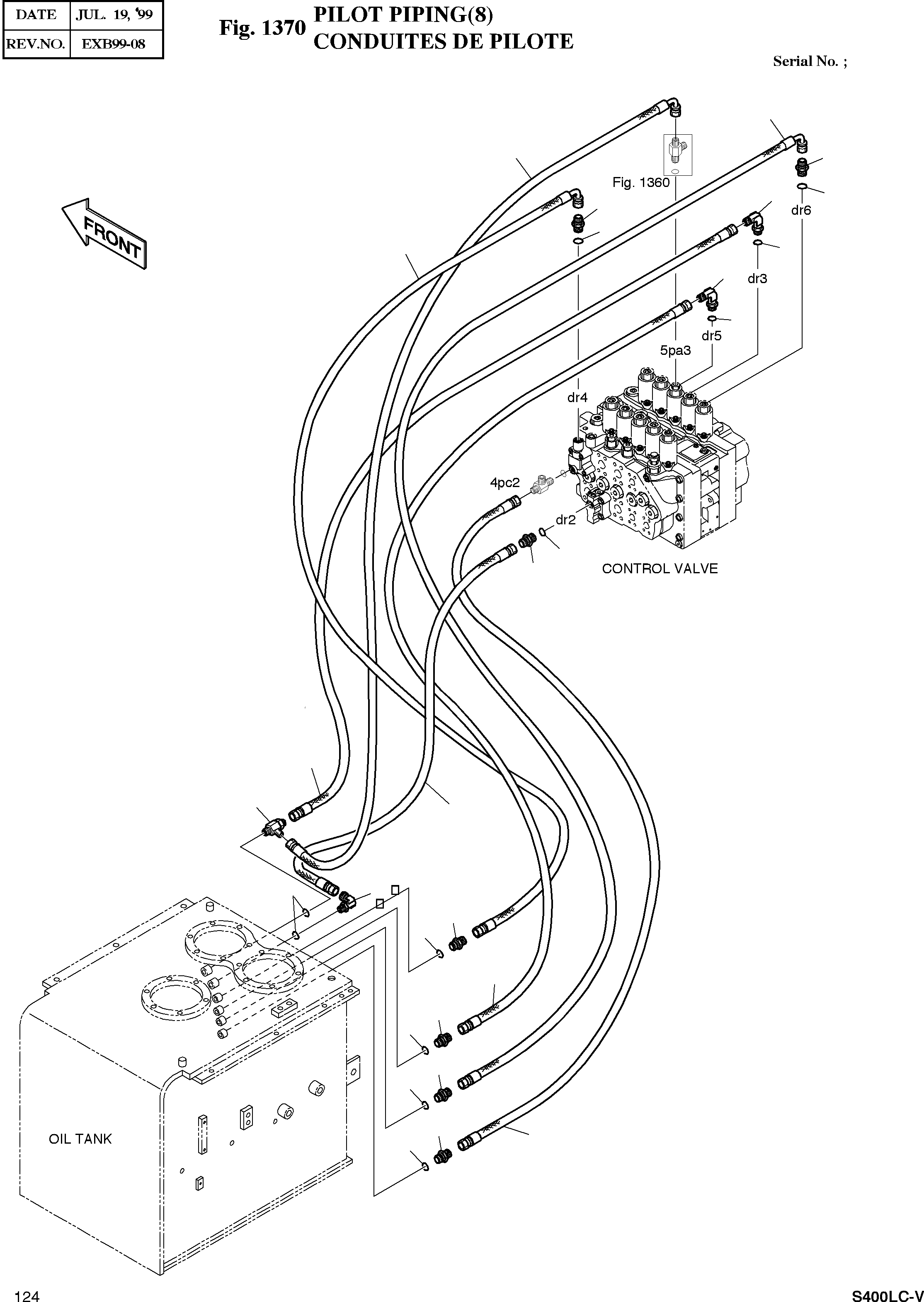 | DATE | JUL. 19, '99 |
|---|---|
| REV.NO. | EXB99-08 |

Fig. 1370 PILOT PIPING(8)
CONDUITES DE PILOTE

Serial No. ;

FRONT

Fig. 1360

dr6

dr3

dr5

5pa3

dr4

4pc2

dr2

CONTROL VALVE

OIL TANK

124

S400LC-V