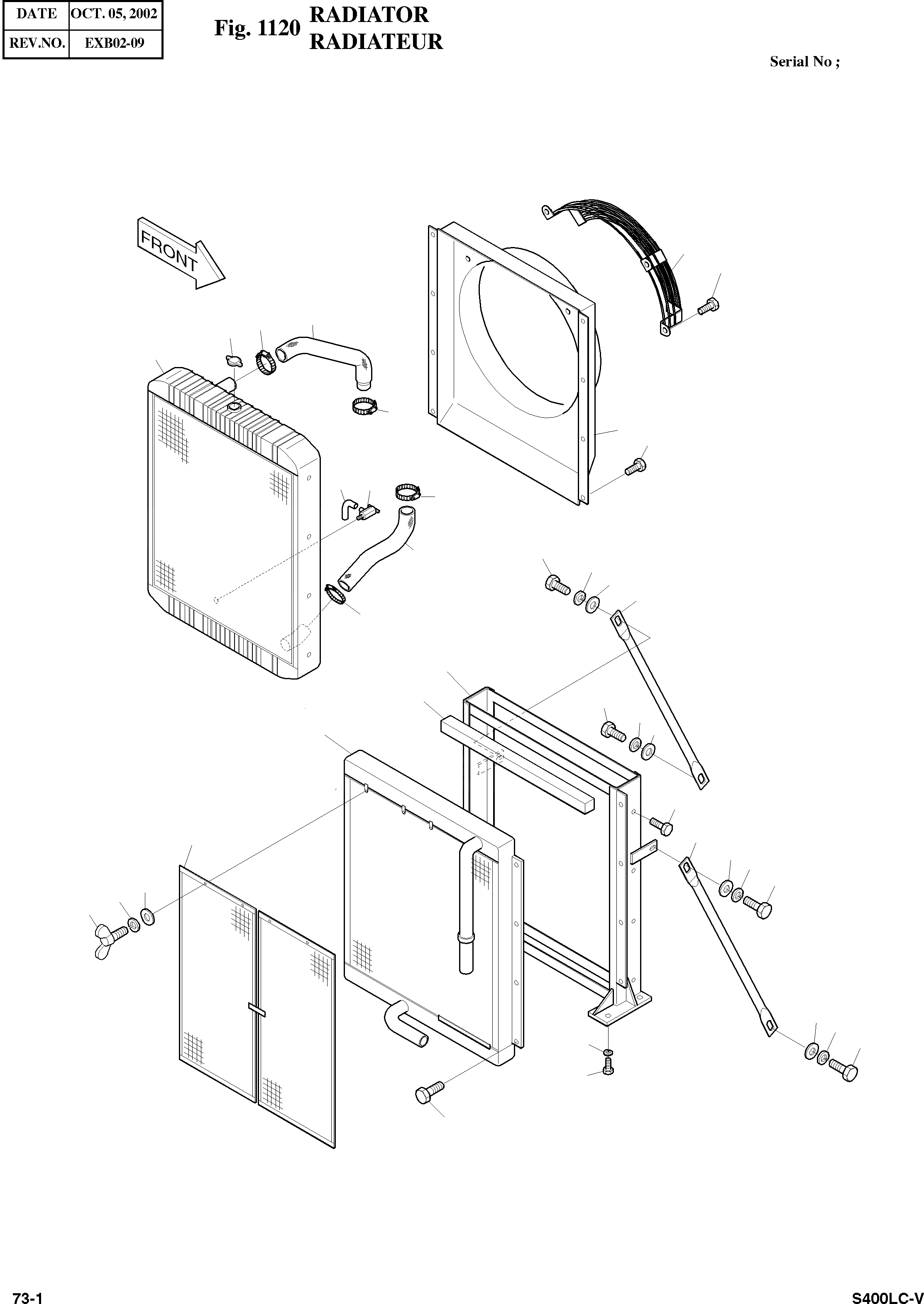 | DATE | OCT. 05, 2002 |
|---|---|
| REV.NO. | EXB02-09 |

Fig. 1120 RADIATOR
RADIATEUR

Serial No ;

FRONT

73-1

S400LC-V